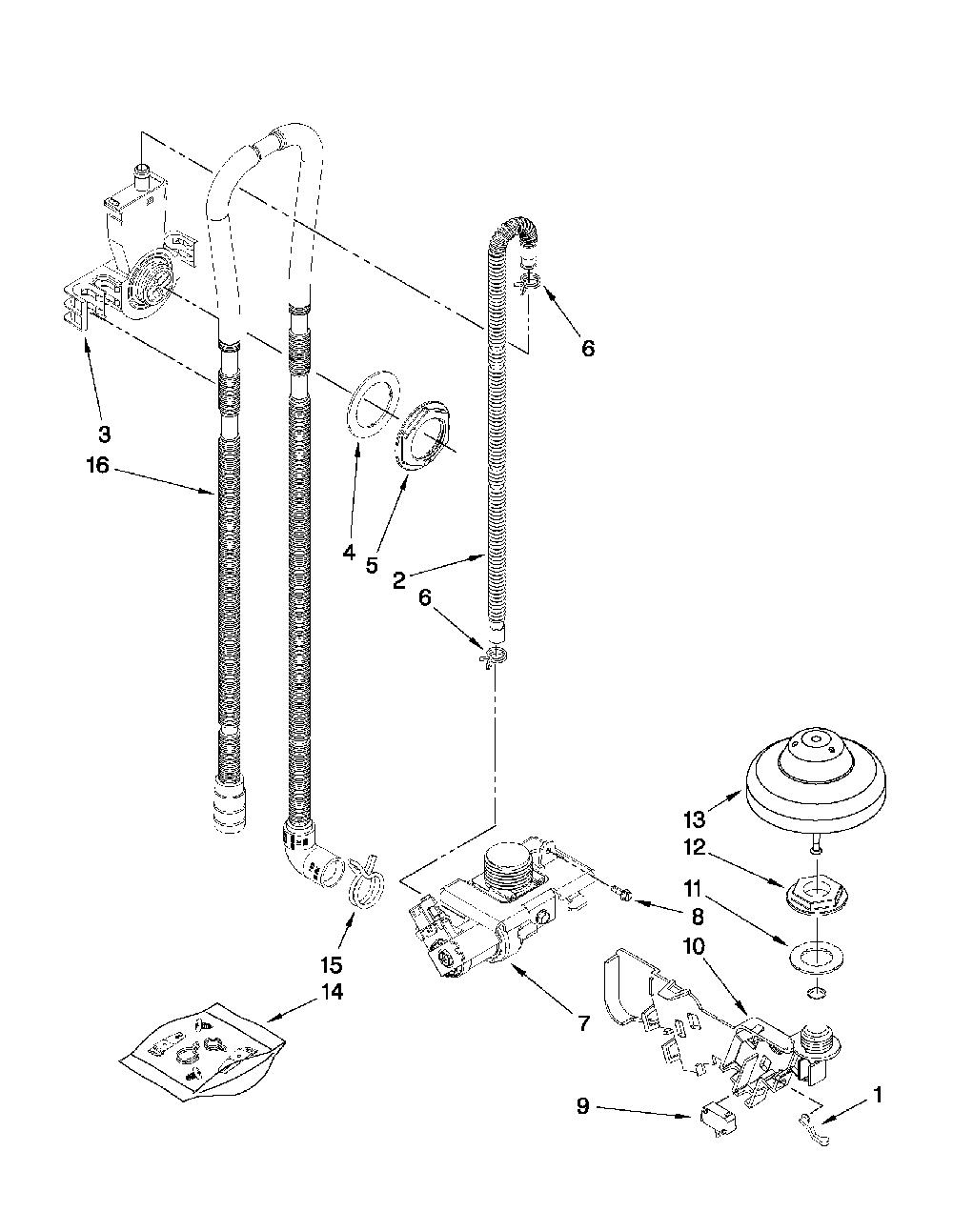 6
3
16
4
5
2
6
13
12
11
8
10
15
14
7
9
1