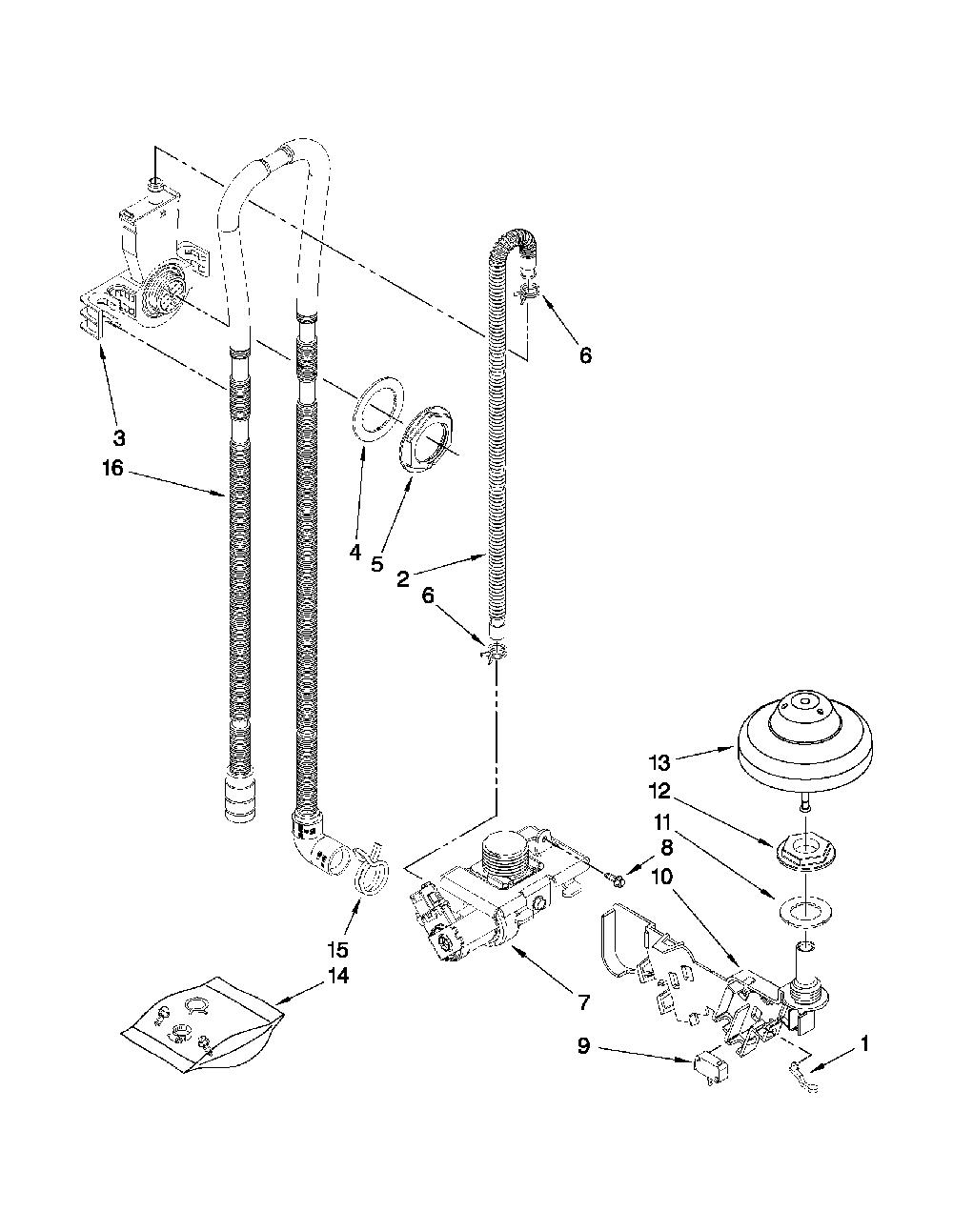 6
3
16
4
5
2
6
13
12
11
8
10
15
14
7
9
1