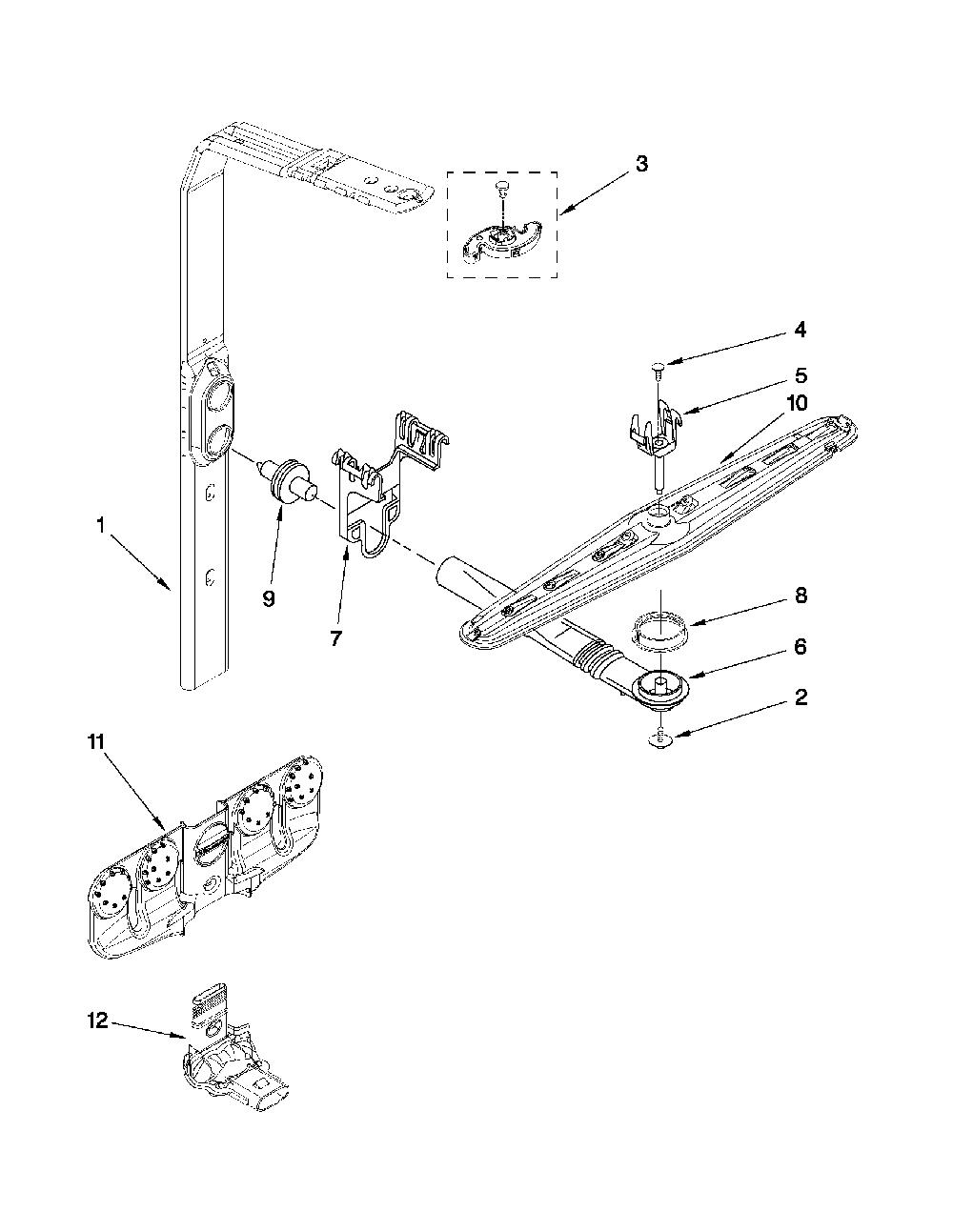 3
4
5
10
1
9
7
8
6
2
11
12