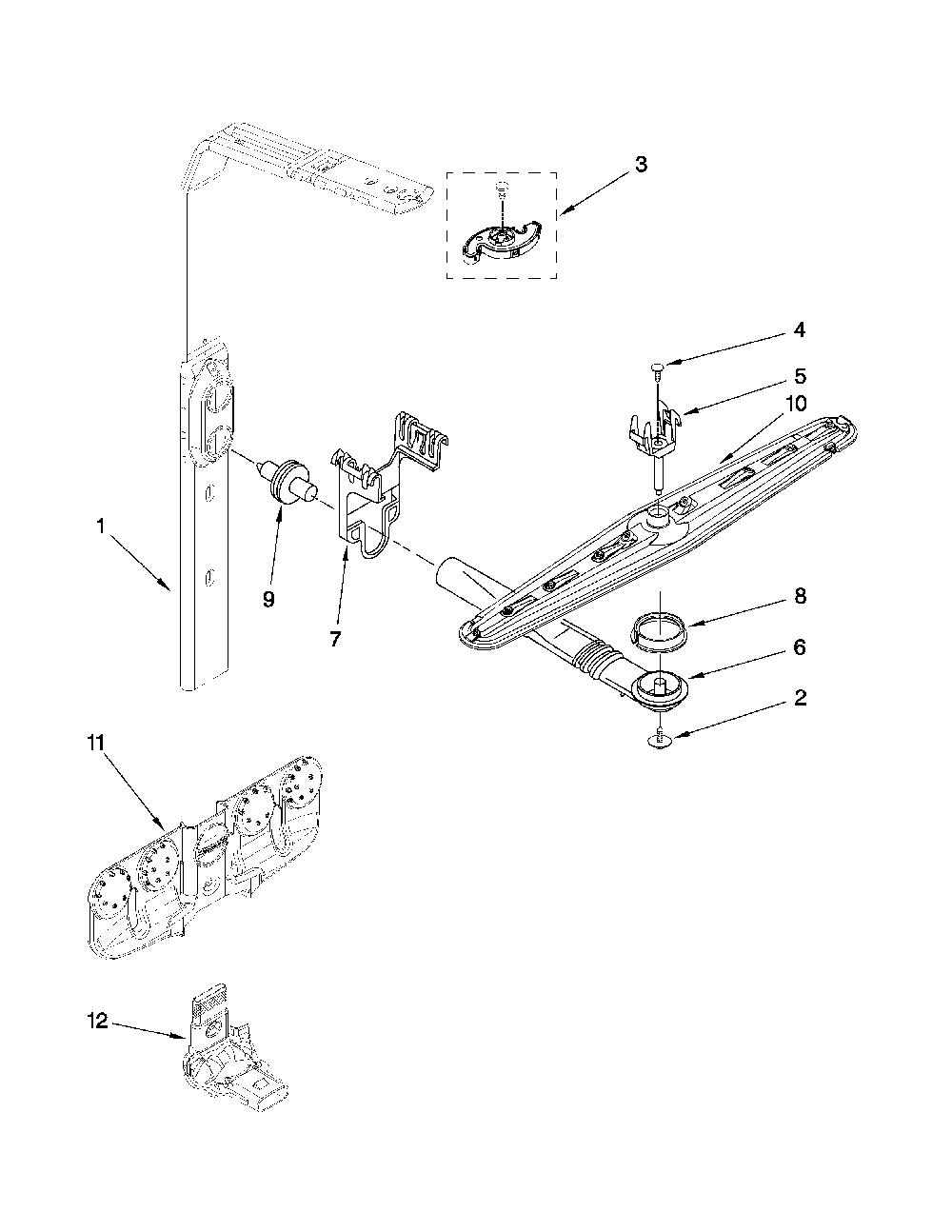 3
4
5
10
1
9
7
8
6
2
11
12