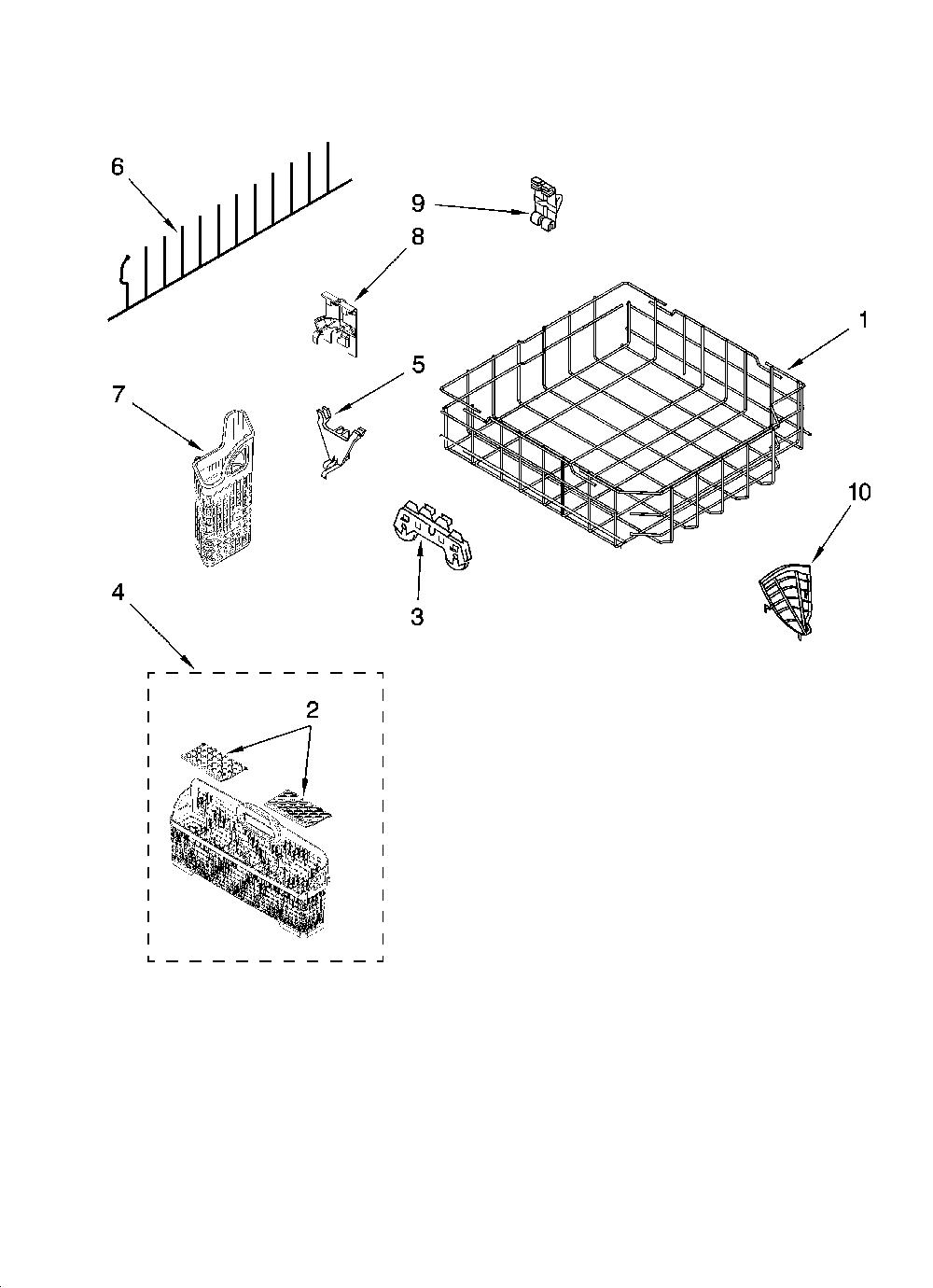 6
9
8
1
7
5
10
3
4
2