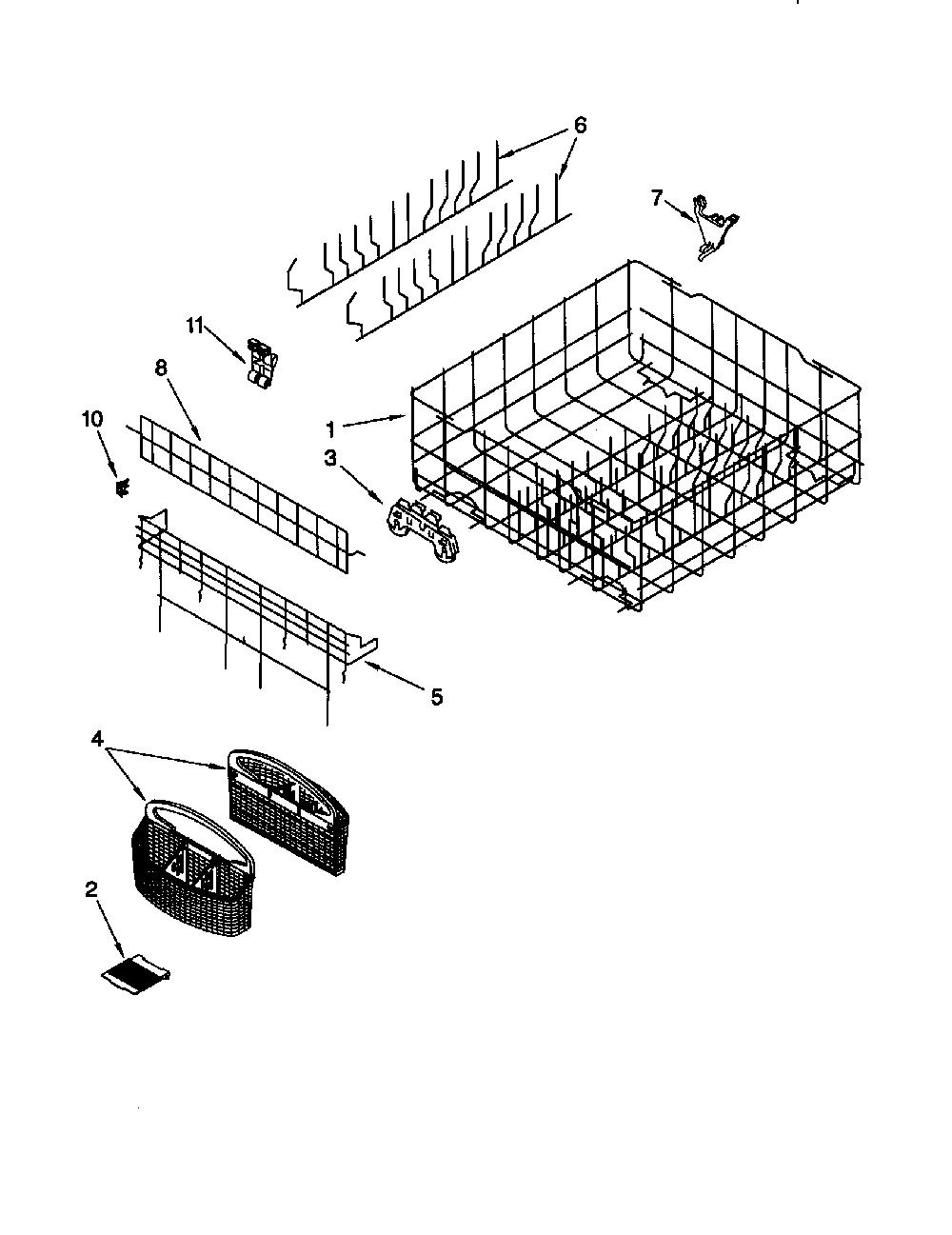 6

7

11

8

10

1

3

5

4

2