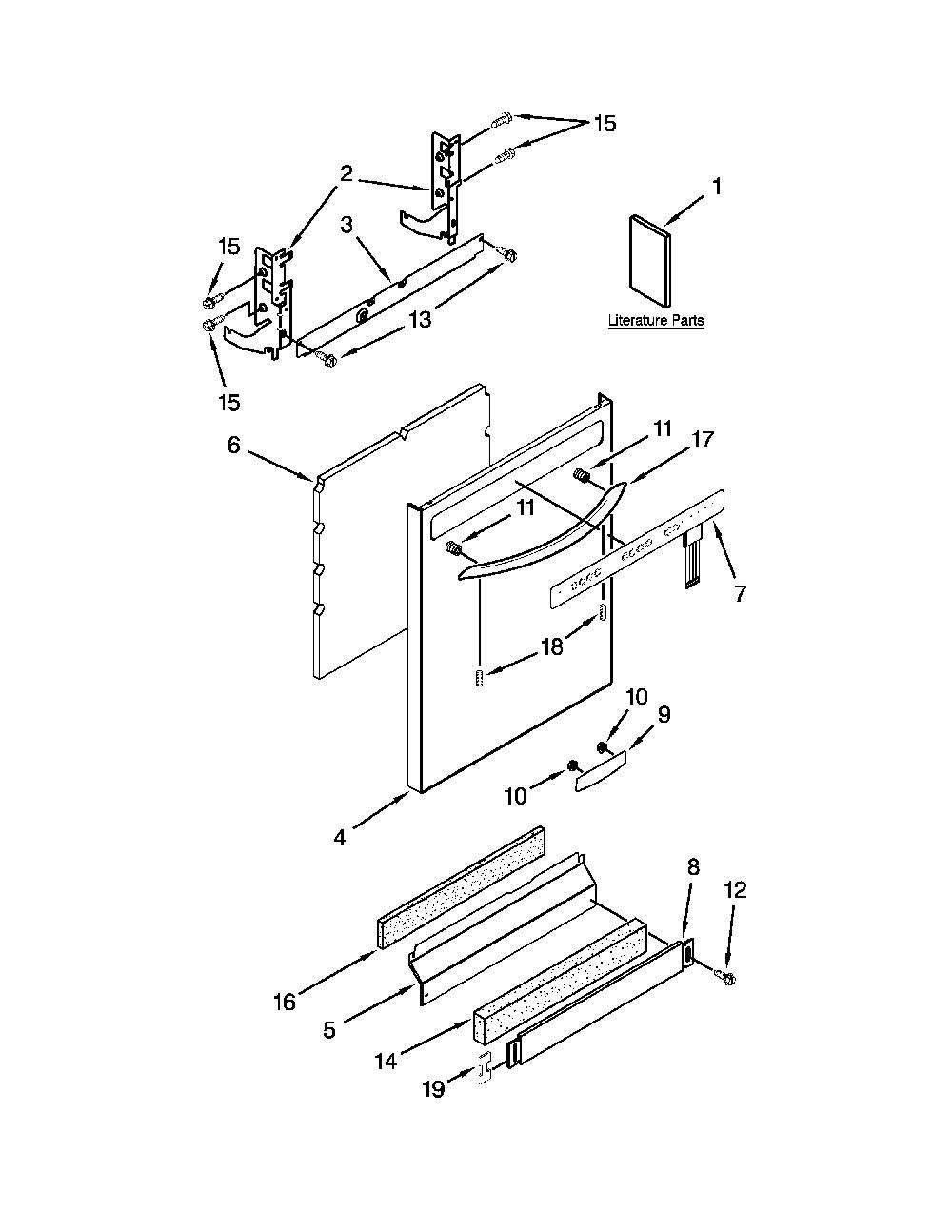 15
2
1
3
15
13
Literature Parts
15
6
11
17
11
7
18
10
9
10
4
8
12
16
5
14
19