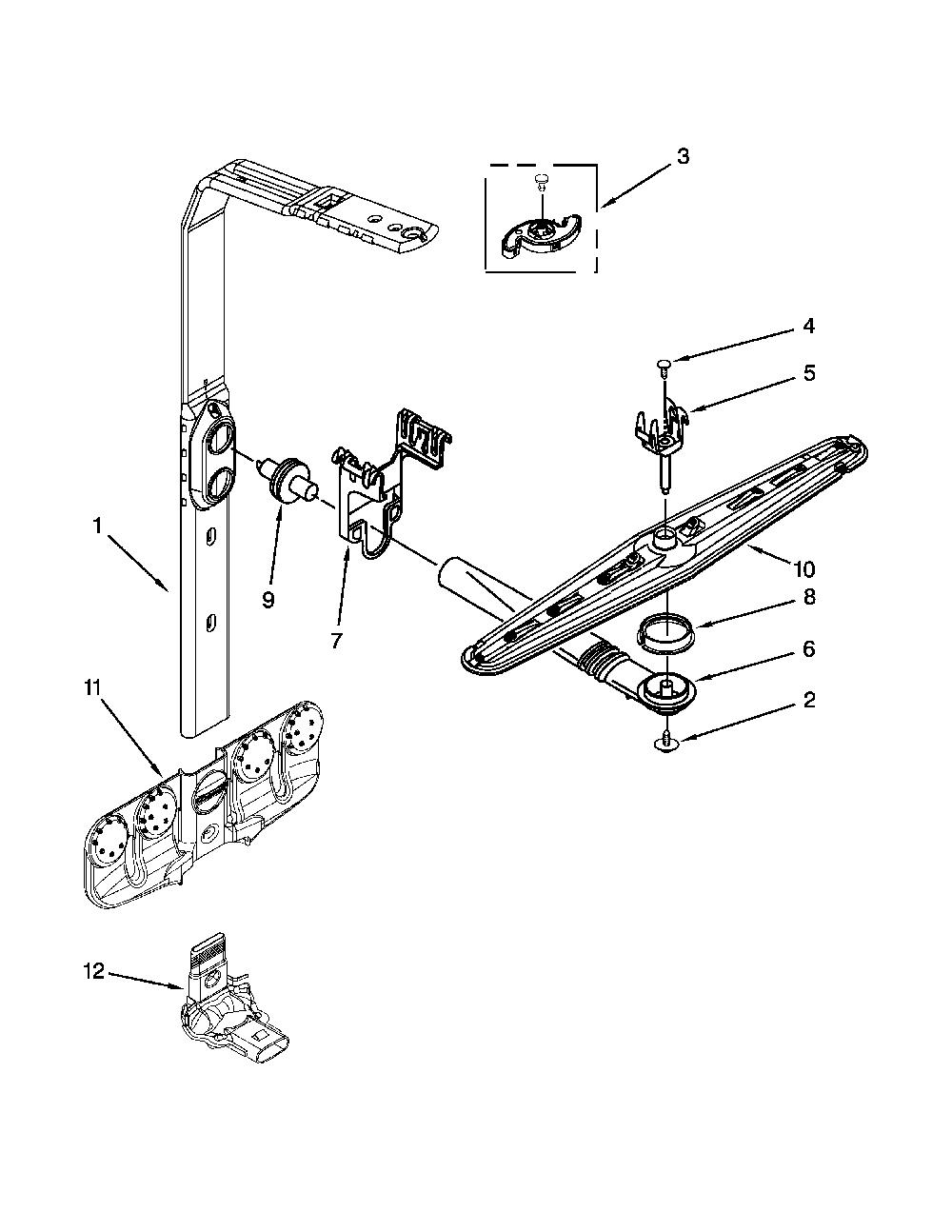 3
4
5
1
9
7
10
8
6
2
11
12