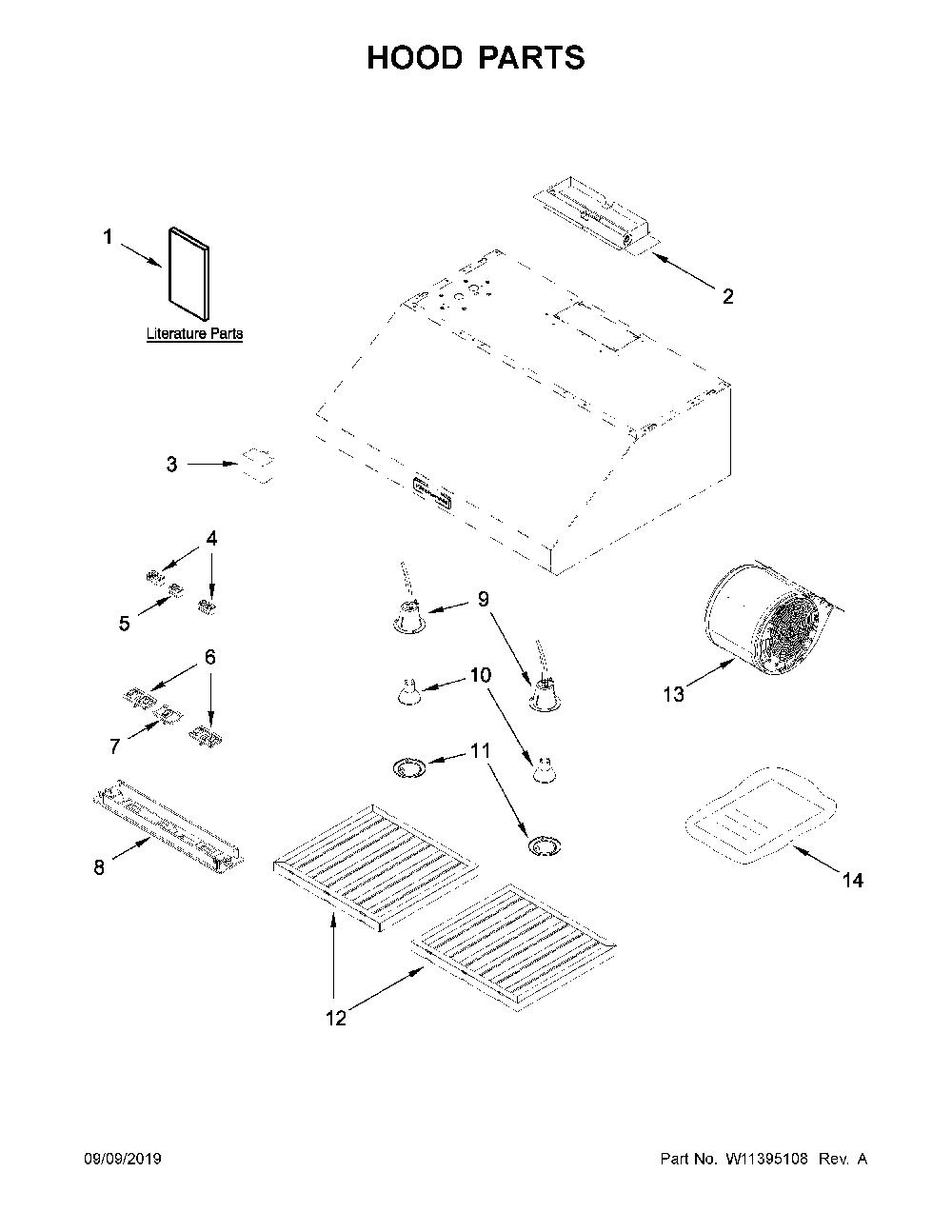 HOOD PARTS

1

Literature Parts

2

3

4

5

6

7

8

9

10

11

12

13

14

09/09/2019

Part No. W11395108 Rev. A