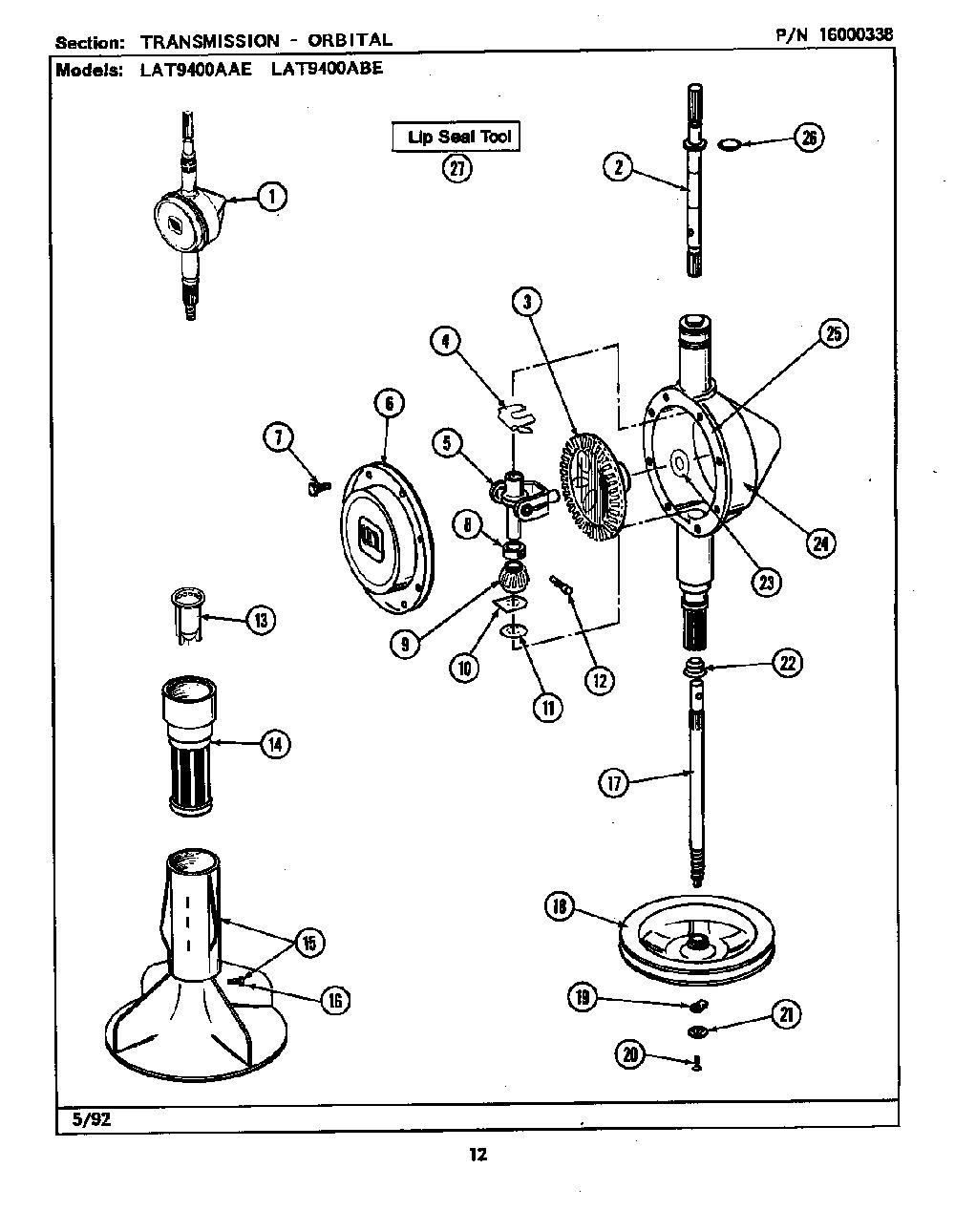 Section: TRANSMISSION - ORBITAL P/N 16000338
Models: LAT9400AAE LAT9400ABE

Lip Seal Tool
27

1
26
2
3
4
25
6
7
5
8
24
23
13
9
10
11
12
22
14
17
18
15
16
19
21
20

5/92

12