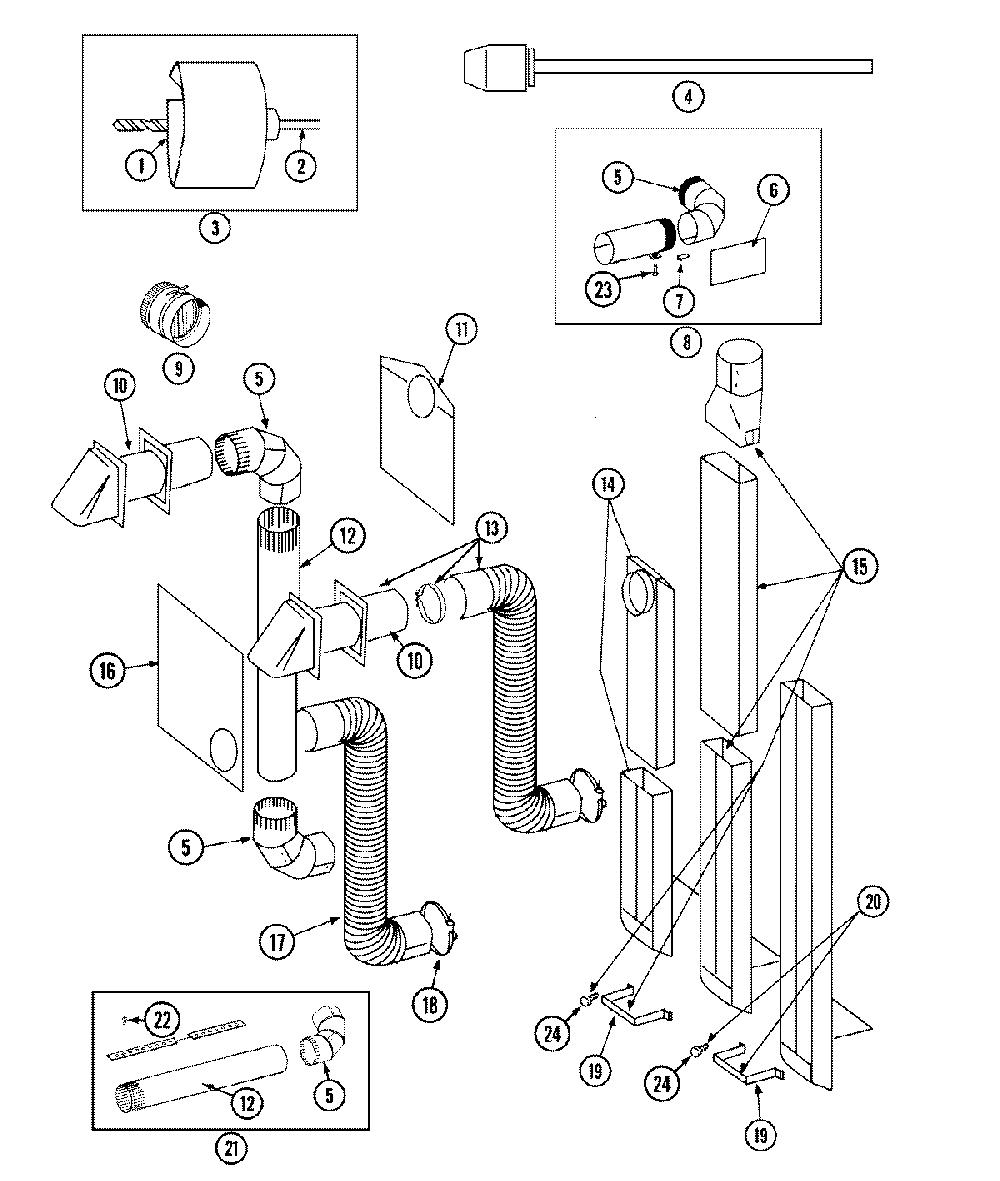 1
2
3
4
5
6
23
7
8
9
10
5
11
12
13
14
15
16
10
5
17
18
22
12
5
21
24
19
20
24
19