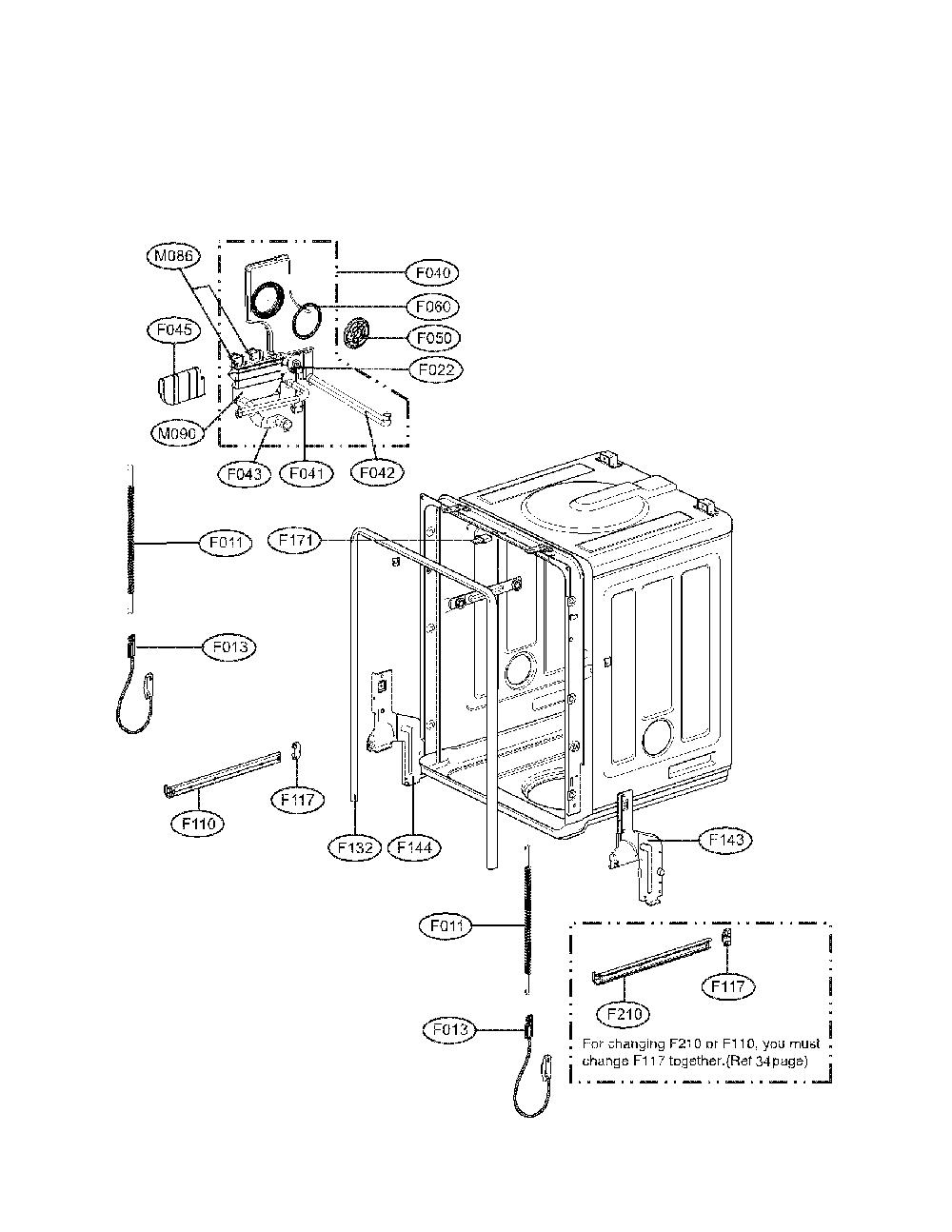 M086
F040
F060
F045
F050
F022
M090
F043
F041
F042
F011
F171
F013
F117
F110
F132
F144
F143
F011
F117
F210
F013
For changing F210 or F110, you must change F117 together.(Ref 34page)