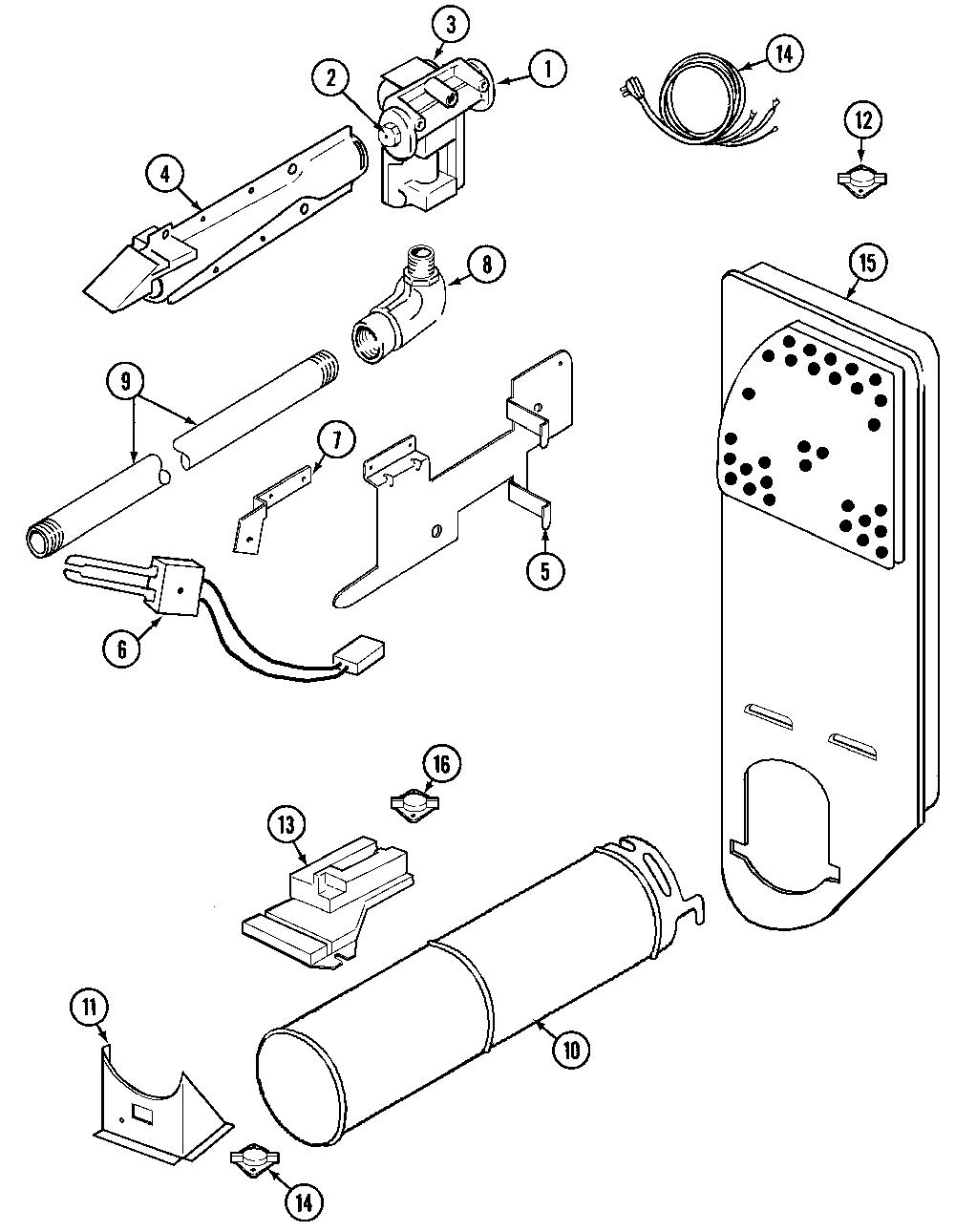 3
2
1
14
12
4
8
15
9
7
5
6
16
13
11
10
14