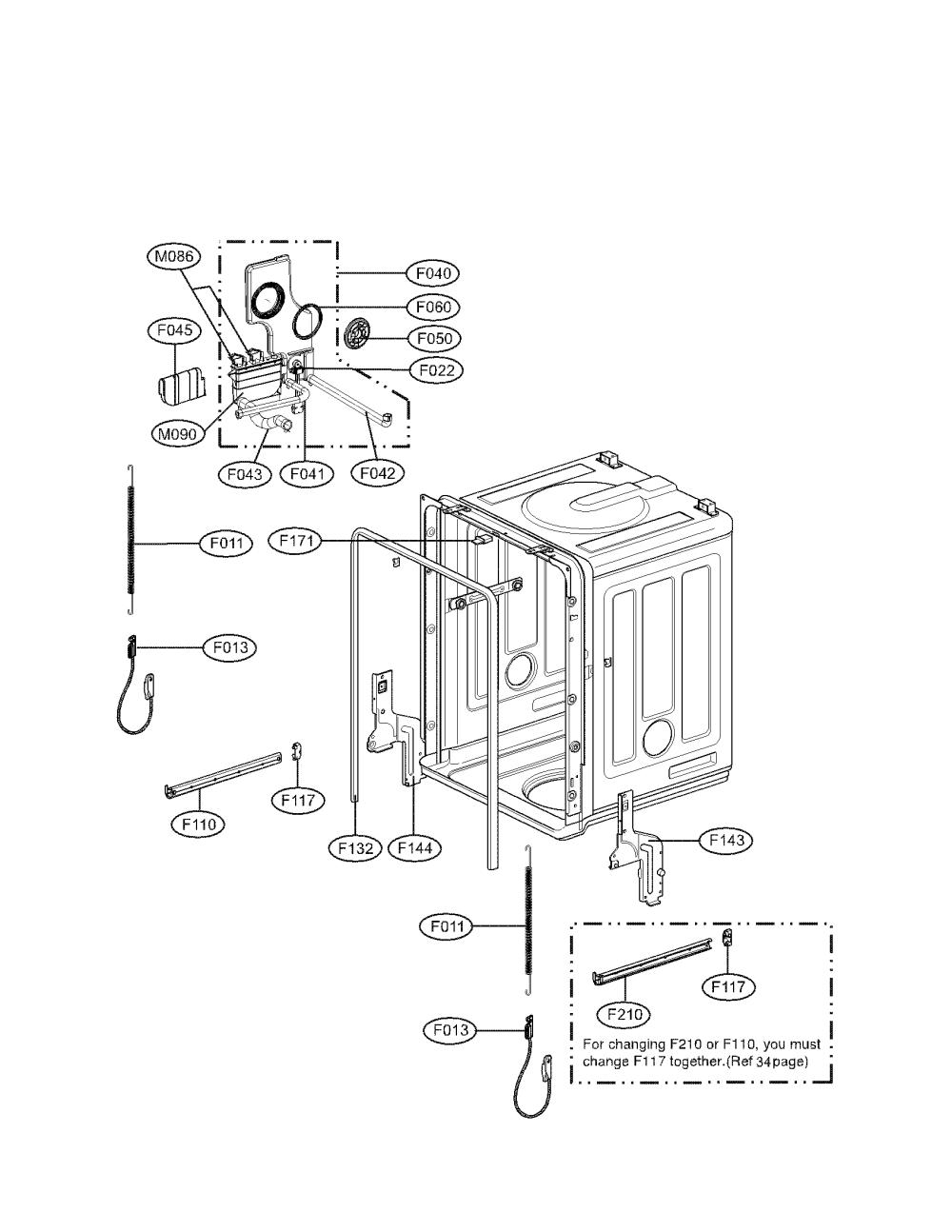 M086
F040
F060
F045
F050
F022
M090
F043
F041
F042
F011
F171
F013
F117
F110
F132
F144
F143
F011
F117
F210
F013
For changing F210 or F110, you must change F117 together.(Ref 34page)