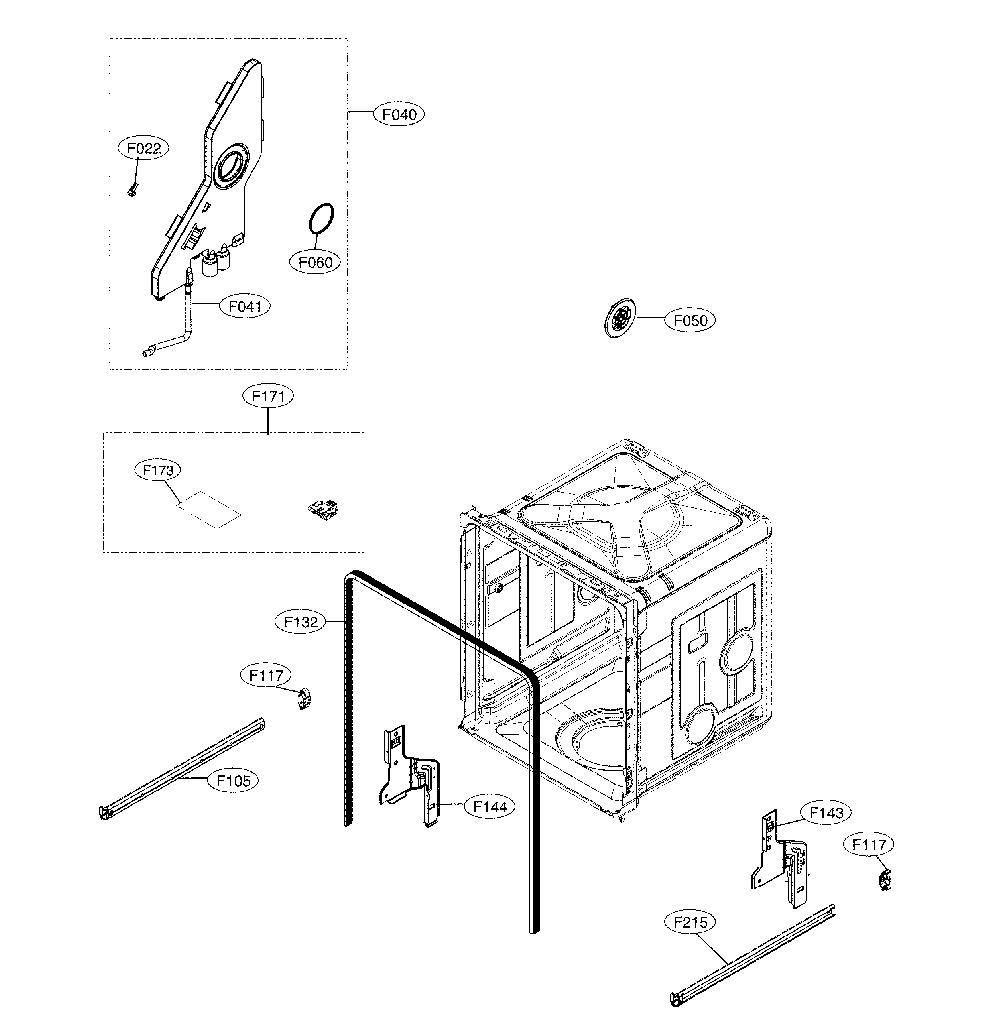 F040
F022
F060
F041
F050
F171
F173
F132
F117
F105
F144
F143
F117
F215