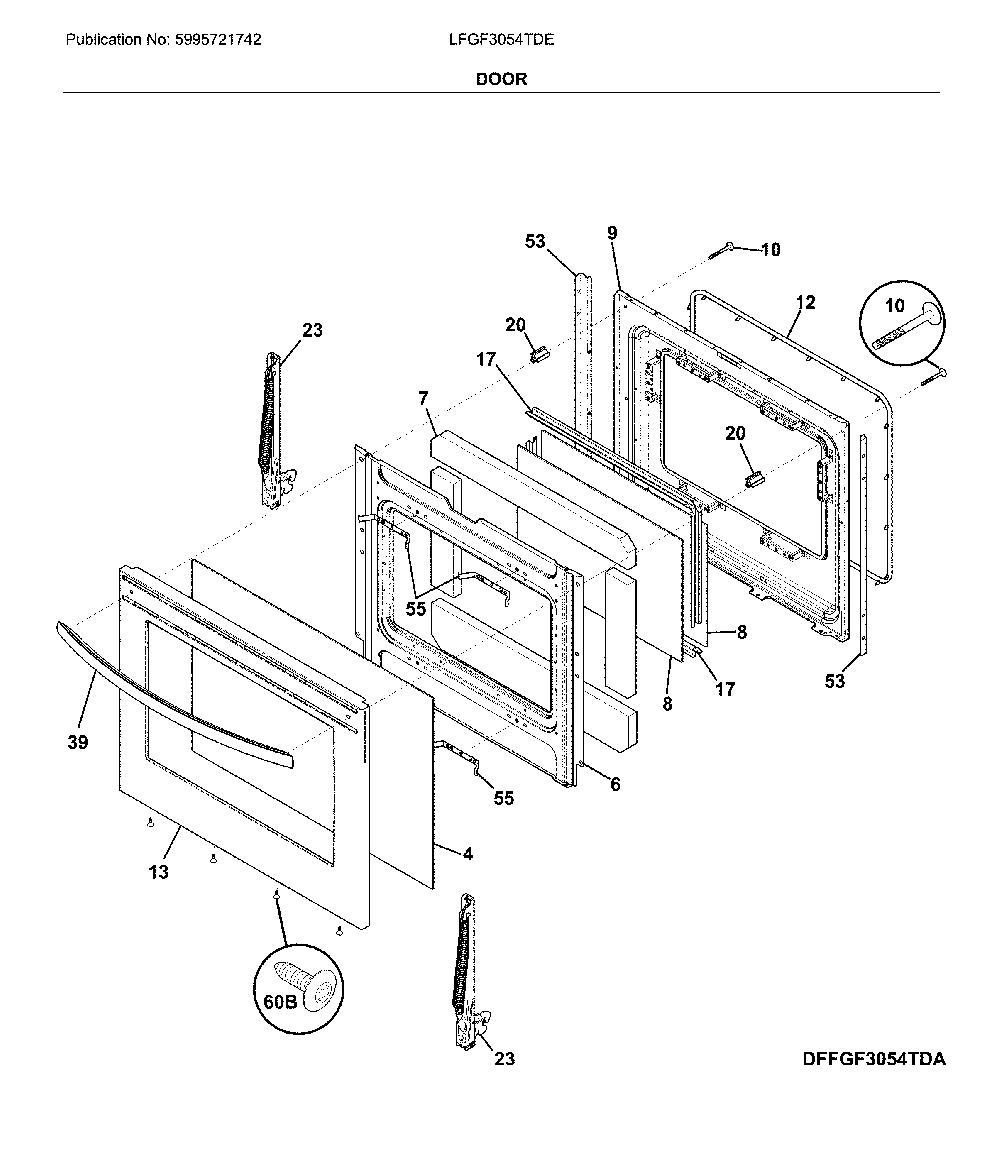 Publication No: 5995721742
LFGF3054TDE

DOOR

53
9
10
12
10
23
20
17
7
20
55
8
17
53
8
39
6
55
13
4
60B
23
DFFGF3054TDA