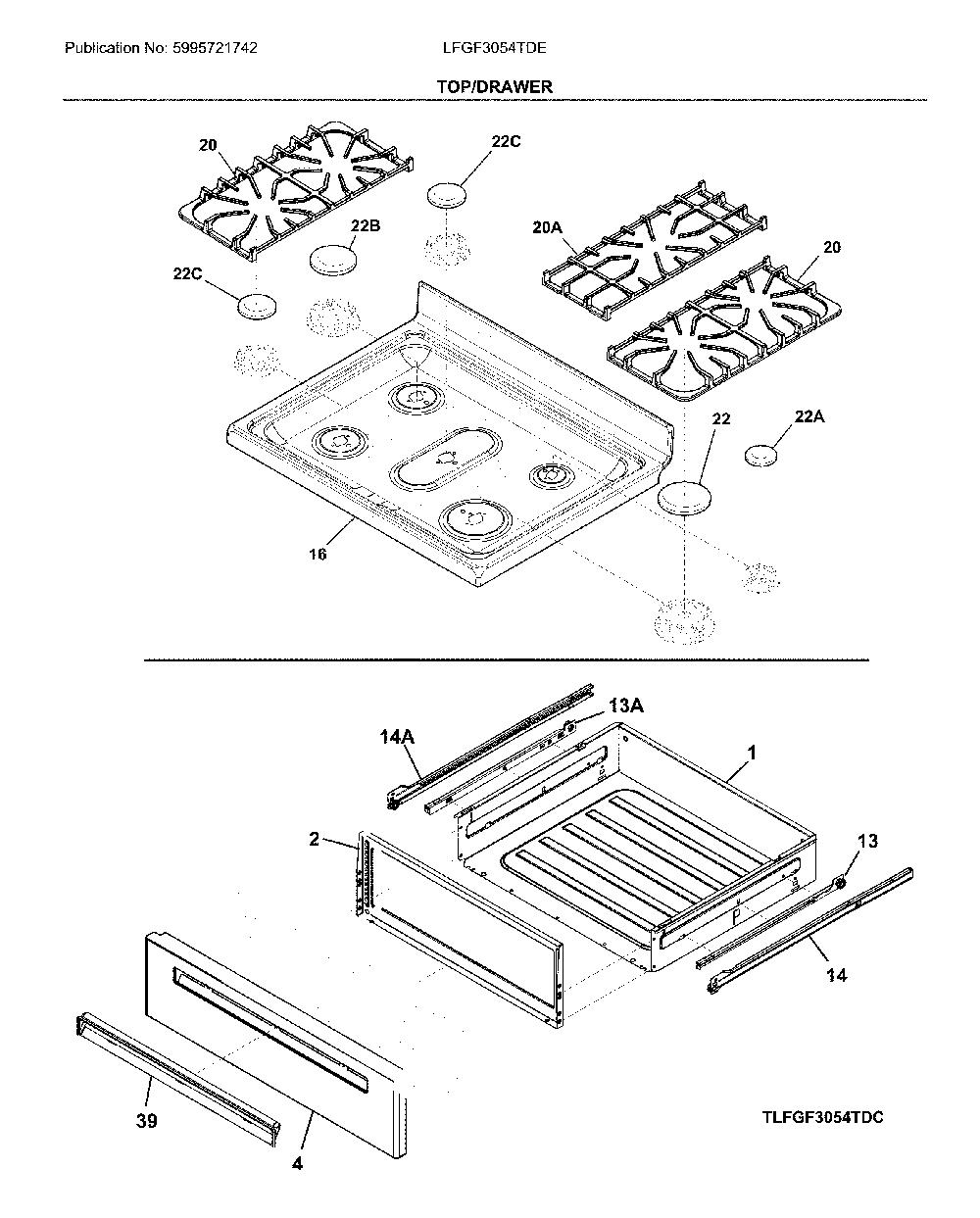 Publication No: 5995721742 LFGF3054TDE

TOP/DRAWER

20
22C
22B
22C
20A
20
22
22A
16

14A
13A
1
2
13
14
39
4

TLFGF3054TDC