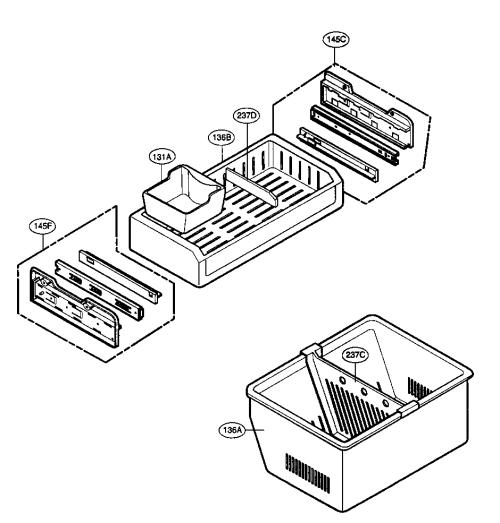 145C
237D
136B
131A
145F
237C
136A