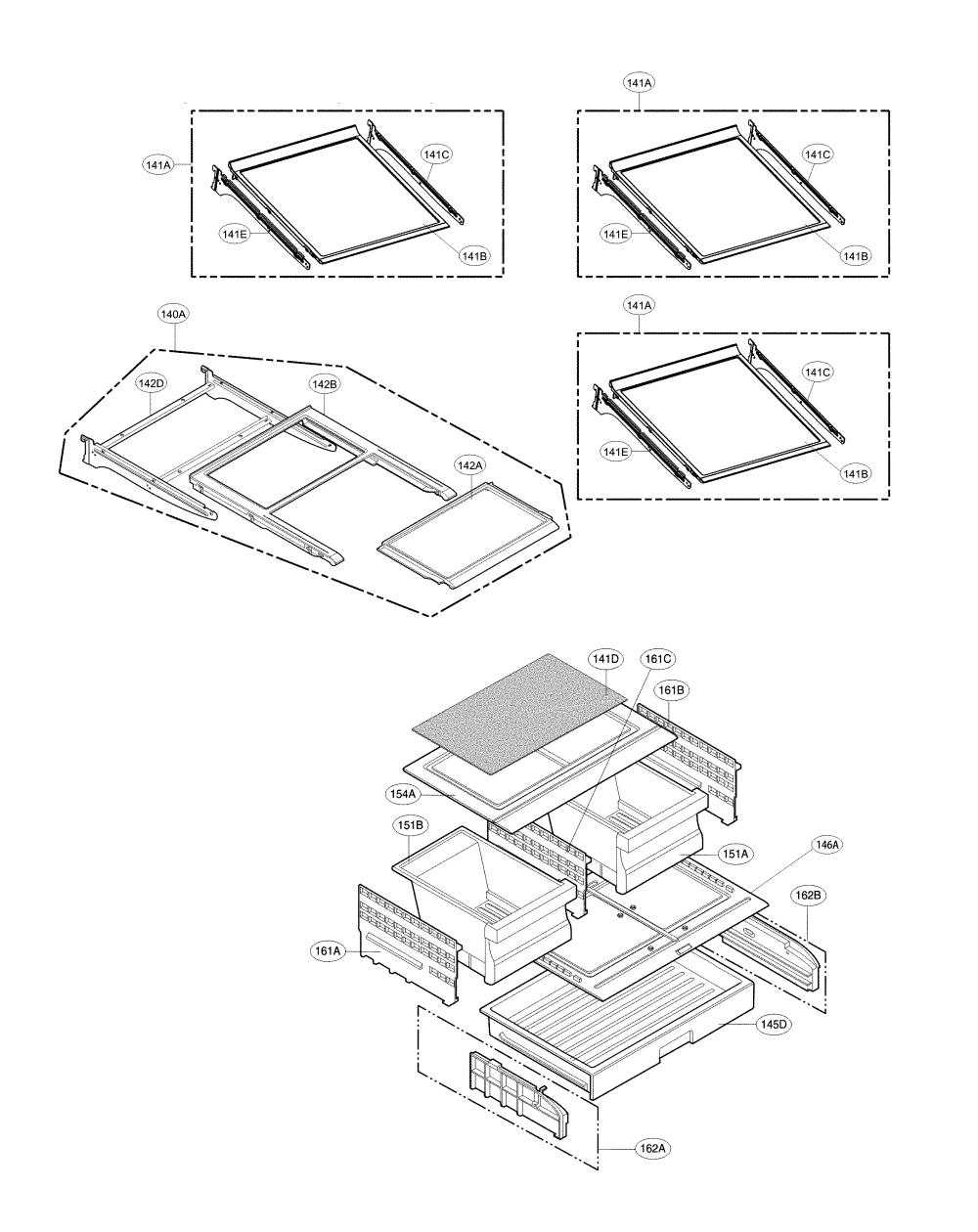 141A
141C
141E
141B

141A
141C
141E
141B

140A
142D
142B
142A

141A
141C
141E
141B

141D
161C
161B
154A
151B
151A
146A
162B
161A
145D
162A