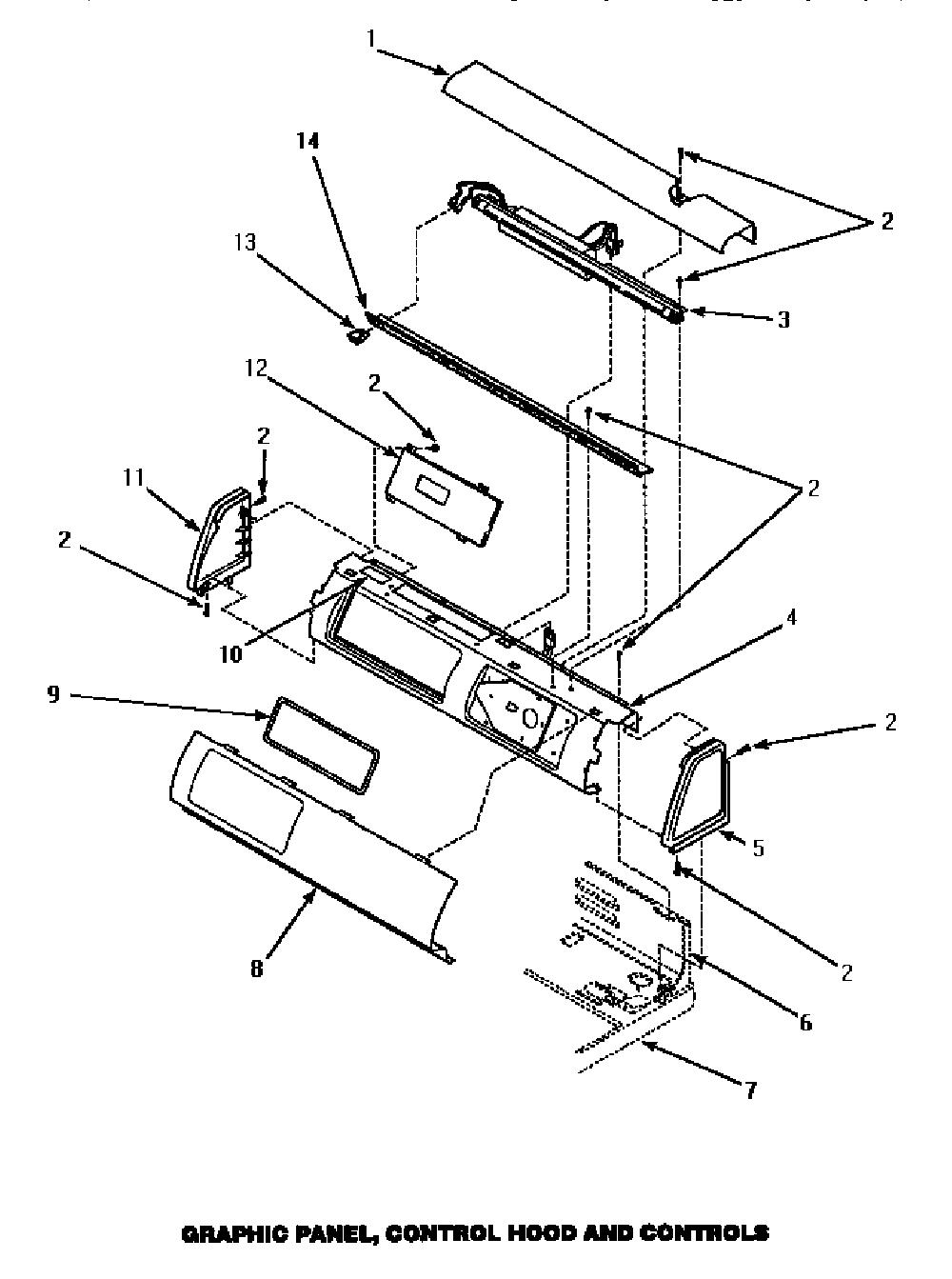 1
14
2
13
3
12
2
2
11
2
2
10
4
9
2
5
2
8
6
7

GRAPHIC PANEL, CONTROL HOOD AND CONTROLS