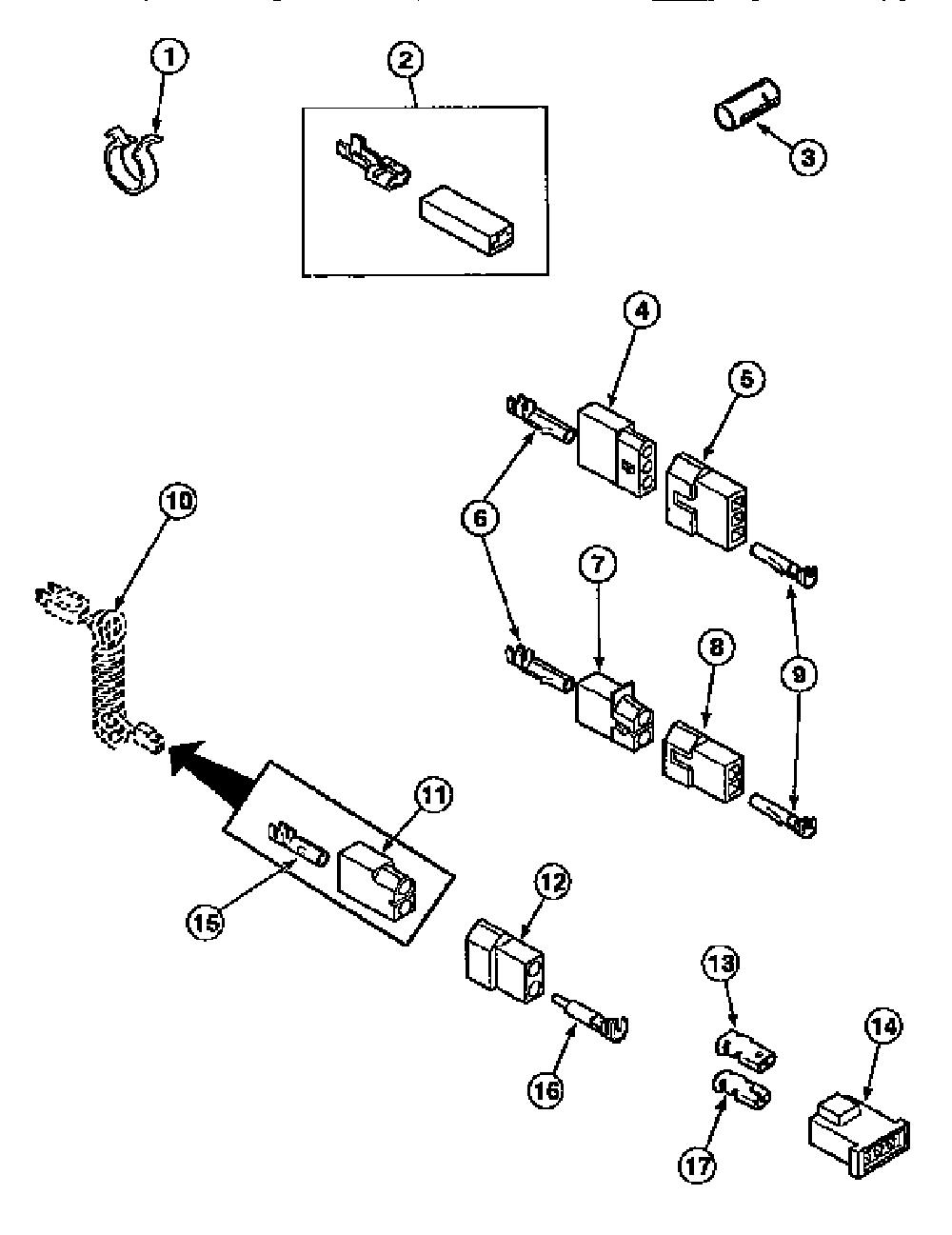 1
2
3
4
5
6
7
8
9
10
11
12
13
14
15
16
17