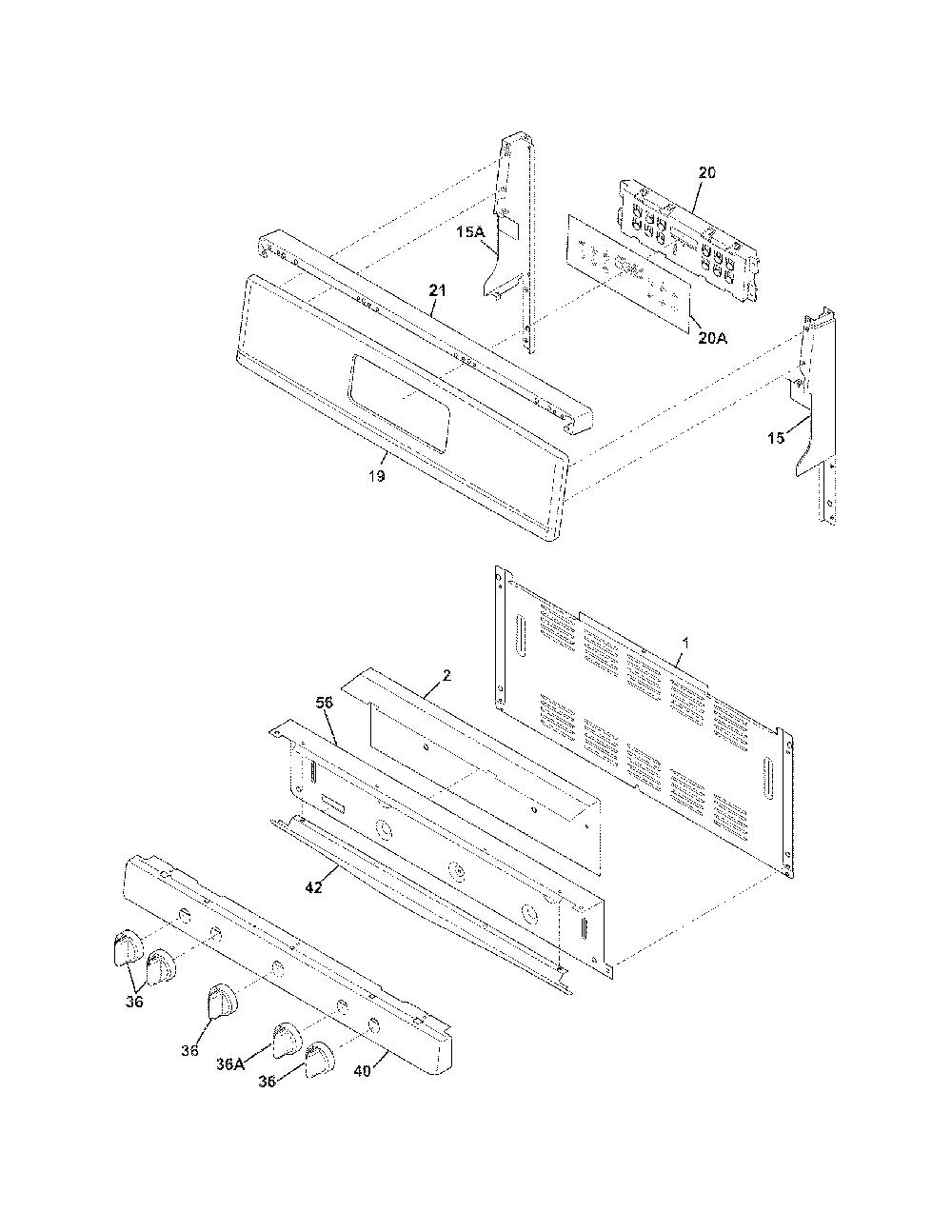 20
15A
21
20A
15
19
1
2
56
42
36
36
36A
36
40