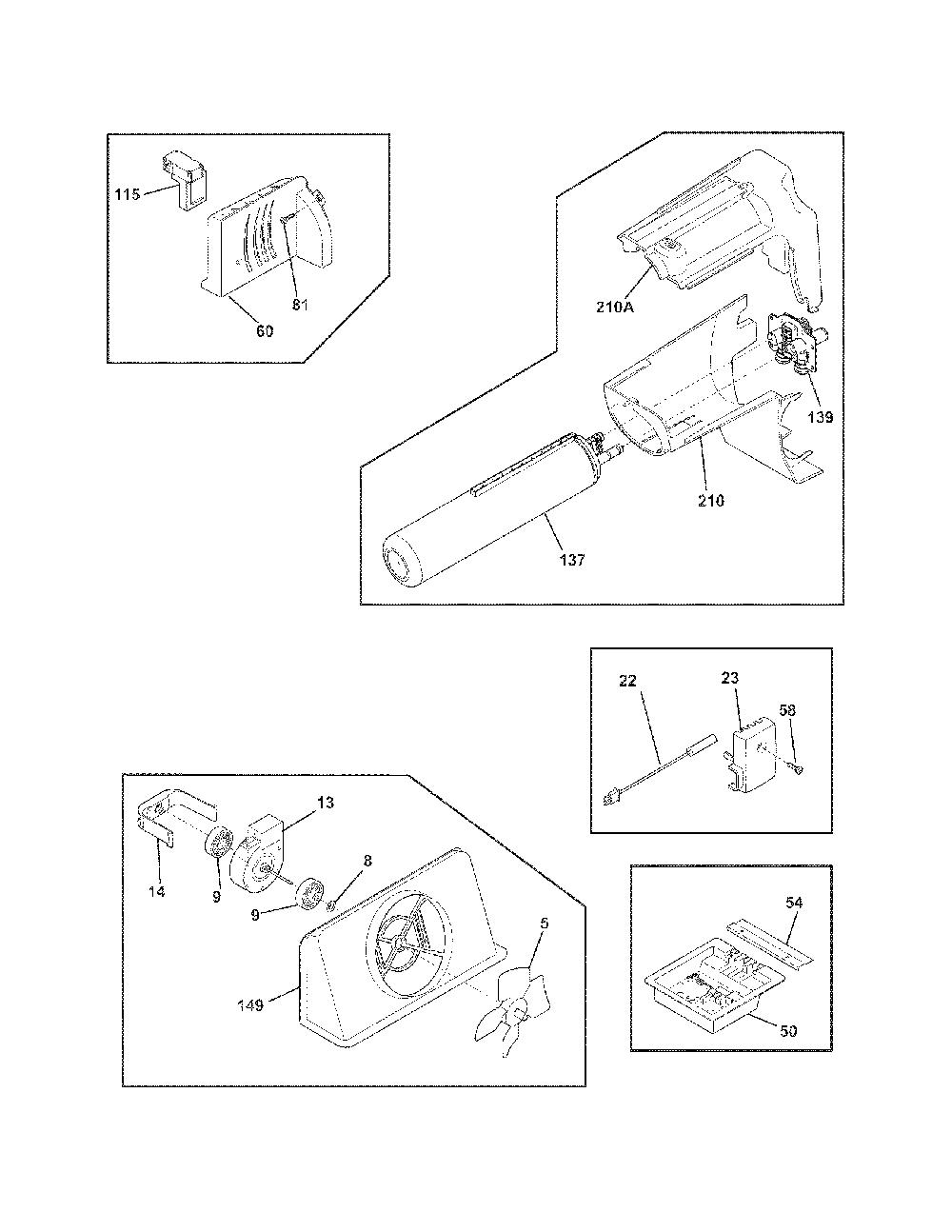 115
81
60
210A
139
210
137
22
23
58
13
14
9
9
8
5
149
54
50