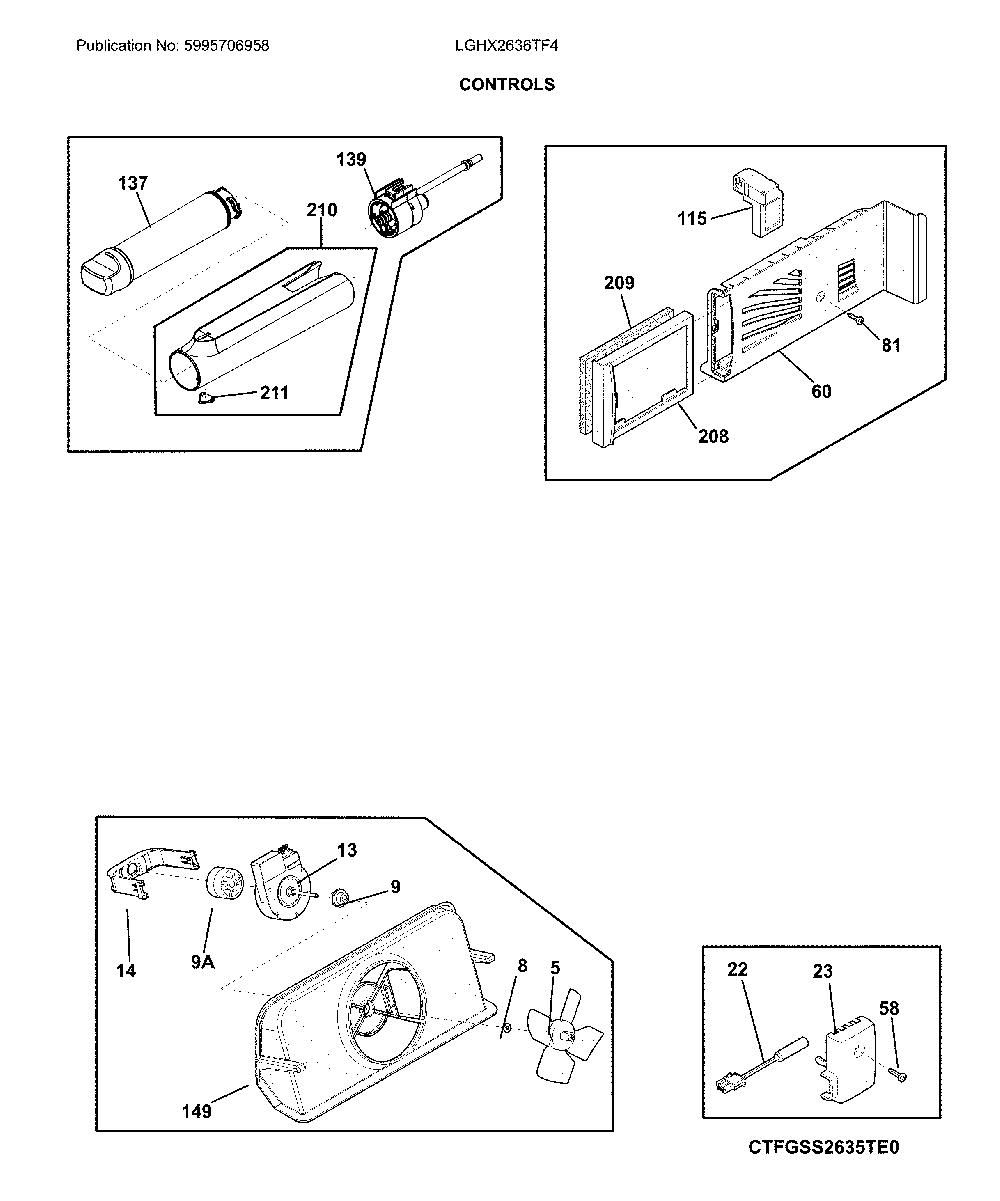 Publication No: 5995706958

LGHX2636TF4

CONTROLS

137
139
210
211

115
209
81
60
208

13
9
14
9A
8
5
149

22
23
58

CTFGSS2635TE0