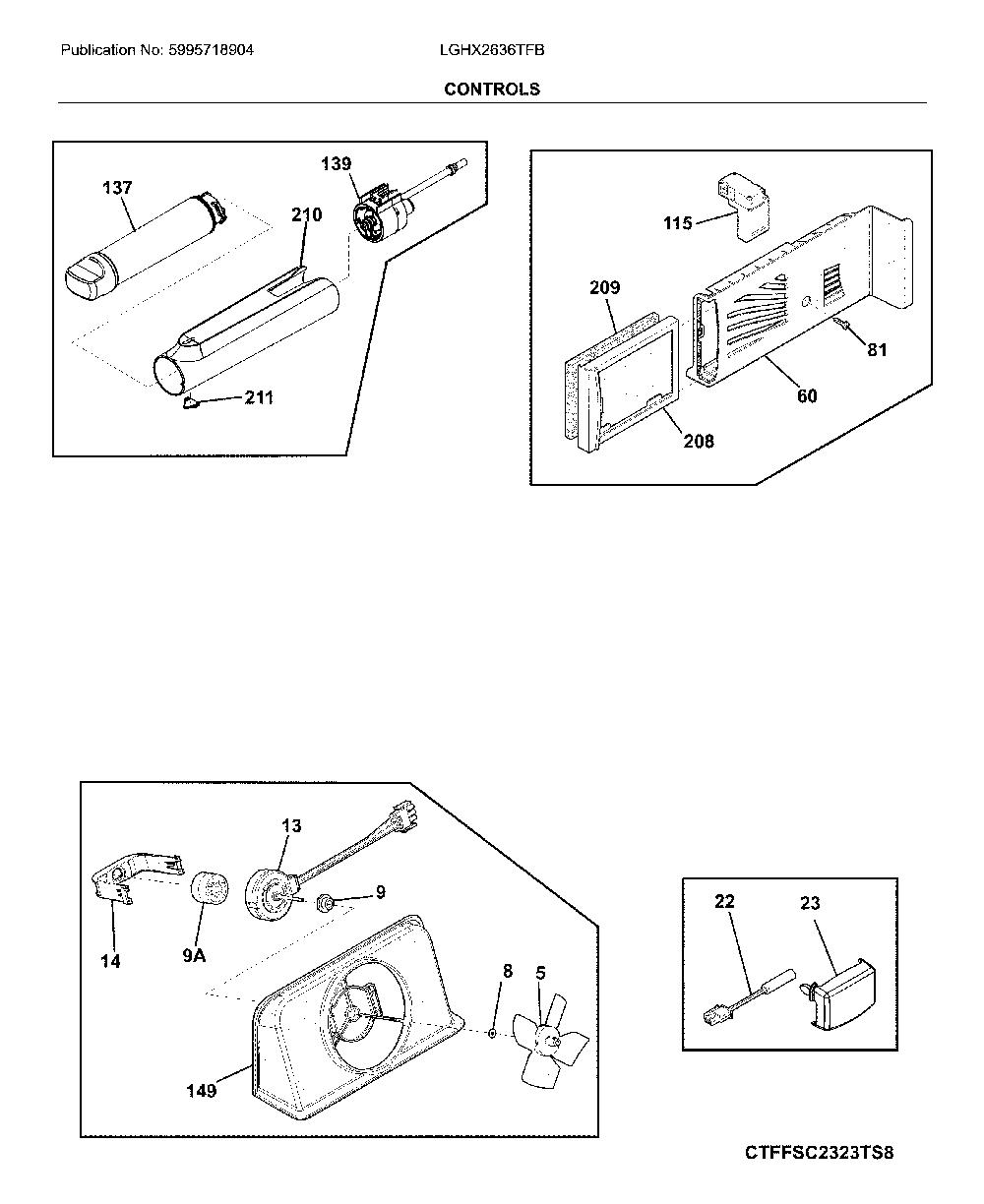 Publication No: 5995718904

LGHX2636TFB

CONTROLS

137
139
210
211

115
209
81
60
208

13
9
14
9A
8
5
149

22
23

CTFFSC2323TS8