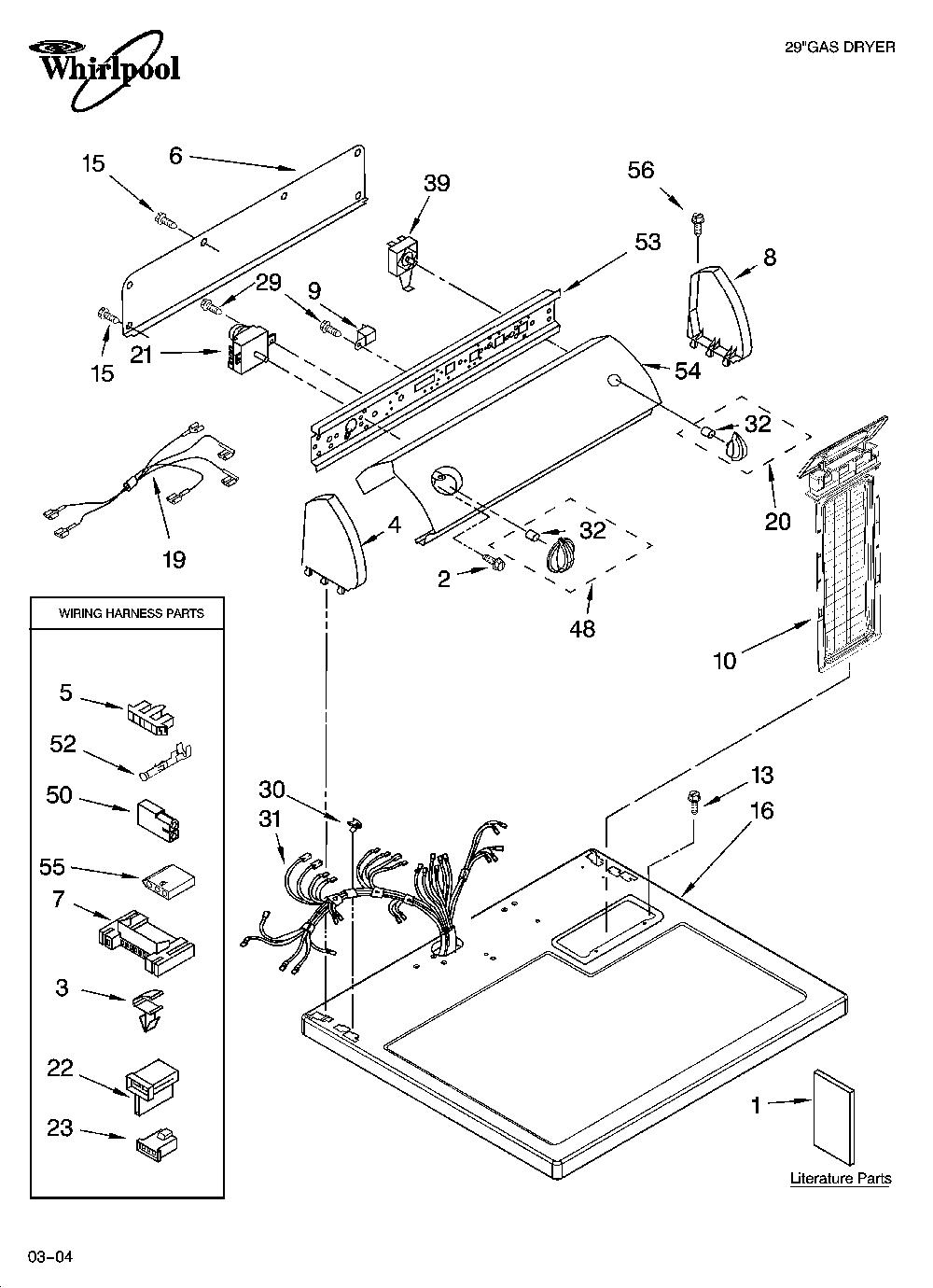 Whirlpool

29"GAS DRYER

15
6
39
56
53
8
29
9
15
21
54
32
20
19
4
32
2
48
10

WIRING HARNESS PARTS

5
52
50
55
7
3
22
23

30
31
13
16
1

Literature Parts

03-04