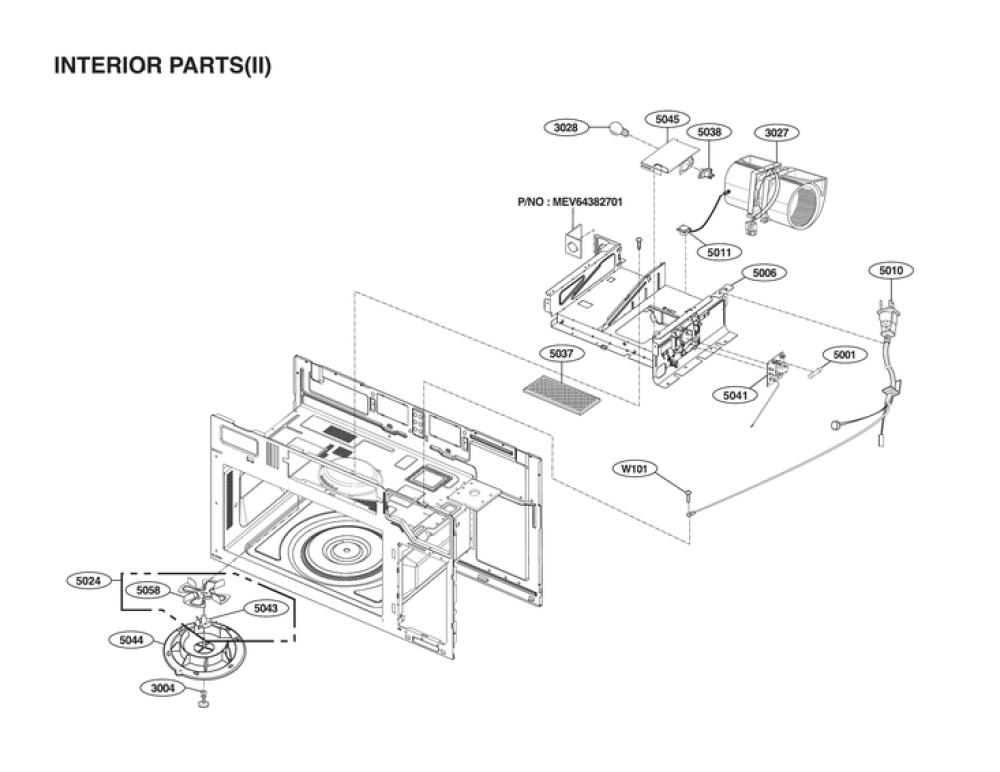 INTERIOR PARTS(II)

3028
5045
5038
3027
P/NO : MEV64382701
5011
5006
5010
5037
5001
5041
W101
5024
5058
5043
5044
3004