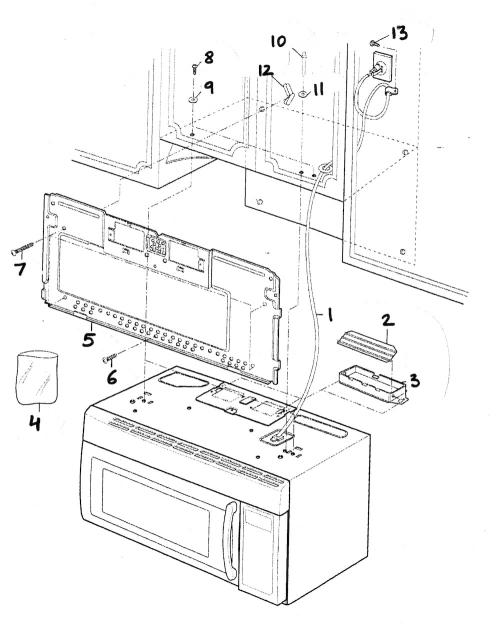 10
13
8
12
9
11
7
1
2
5
6
3
4