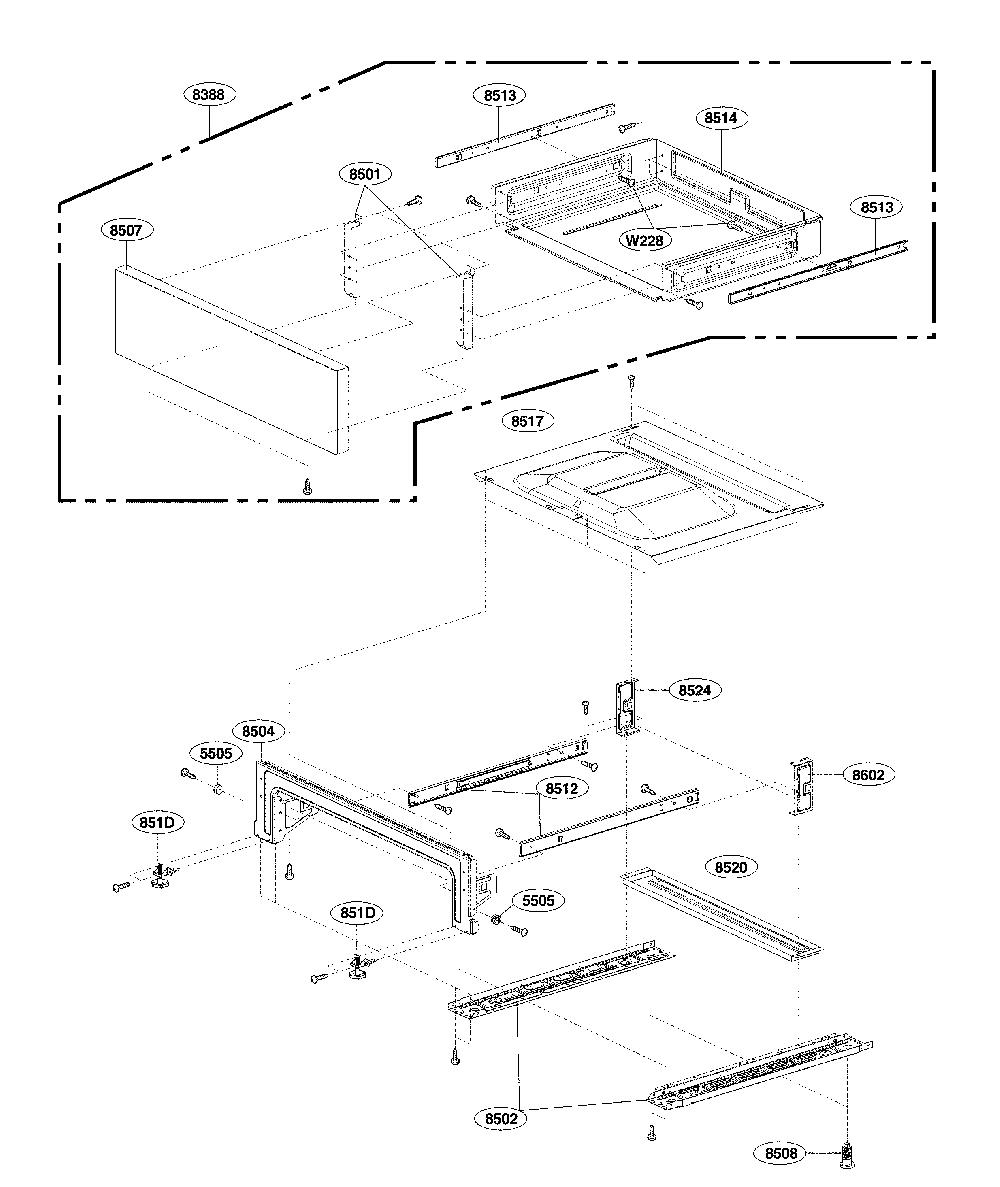 8388
8513
8514
8601
8513
8507
W228
8517
8524
8504
5505
8602
8512
851D
8520
5505
851D
8502
8508