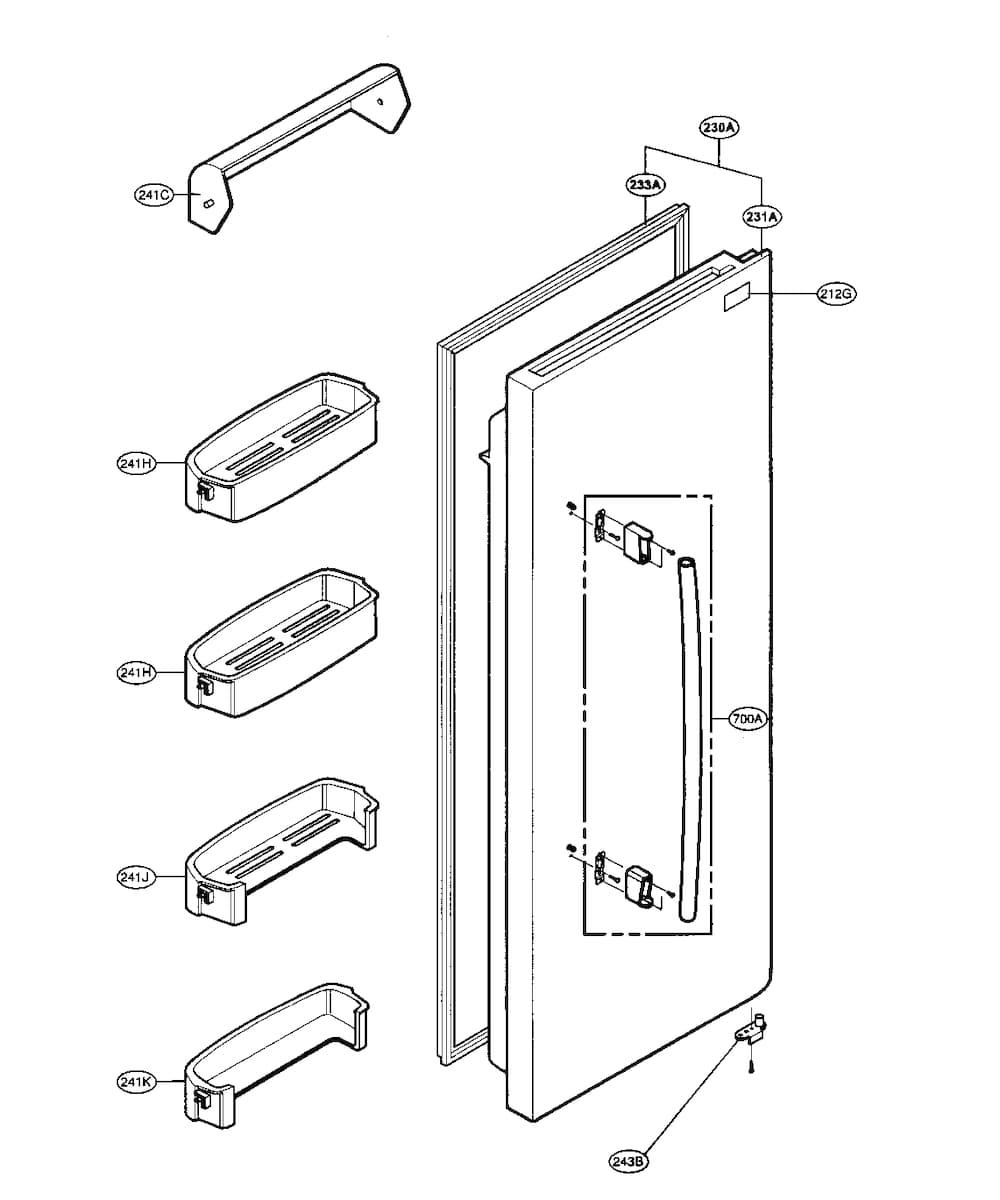 241C

230A

233A

231A

212G

241H

241H

700A

241J

241K

243B