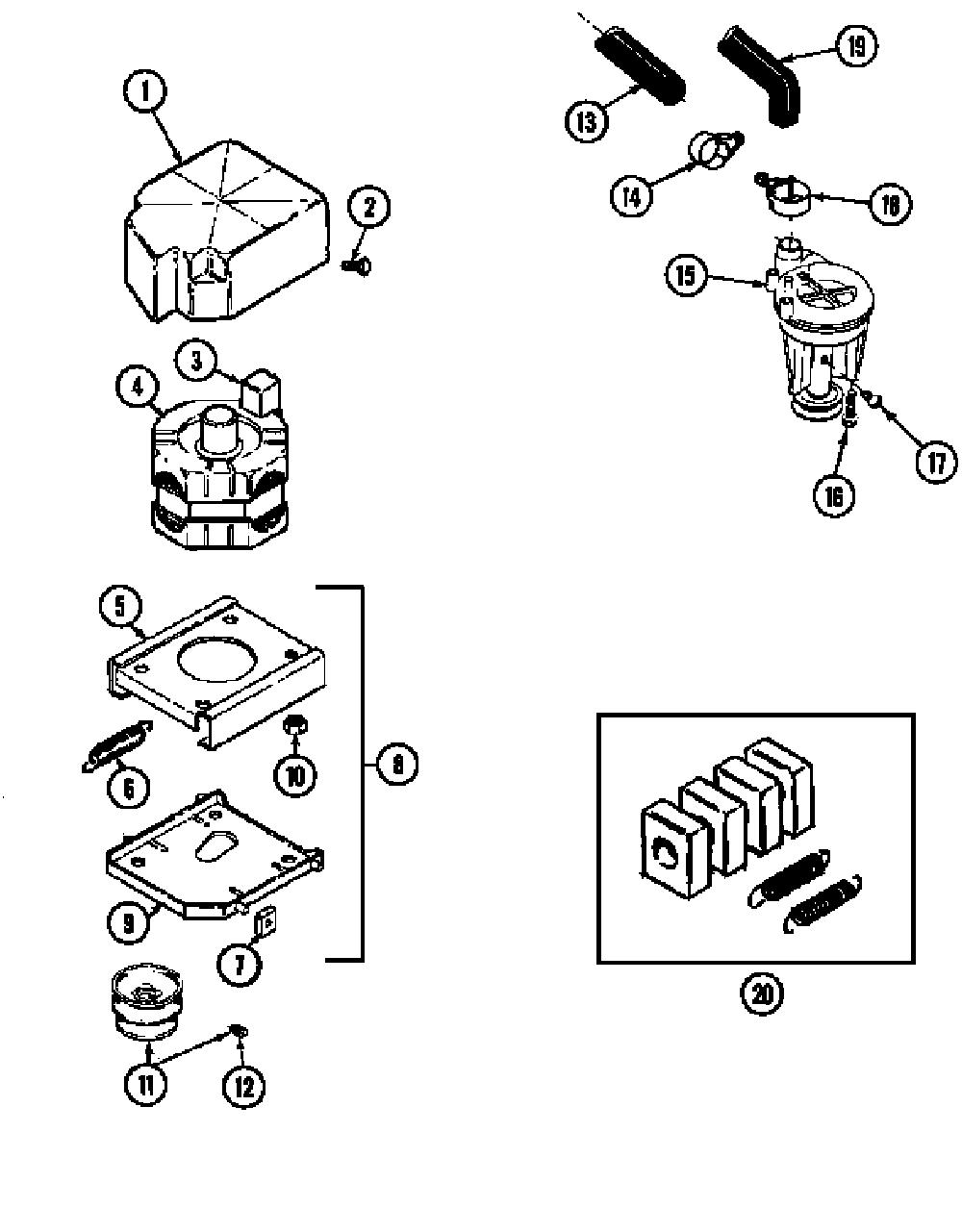 1
2
3
4
5
6
10
8
9
7
11
12
13
19
14
18
15
17
16
20