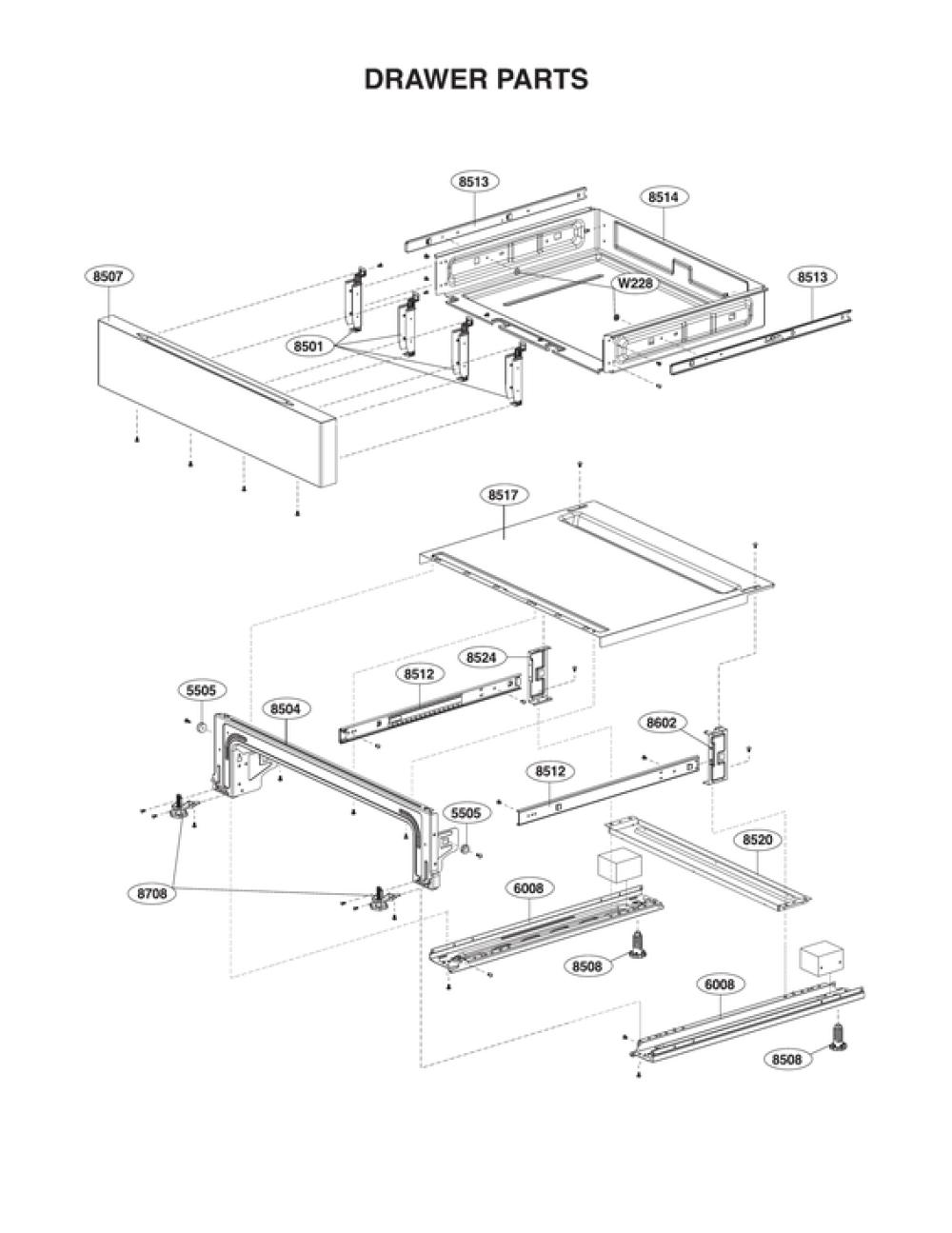 DRAWER PARTS

8513

8514

8507

W228

8513

8501

8517

8524

8512

5505

8504

8602

8512

5505

8520

8708

6008

8508

6008

8508