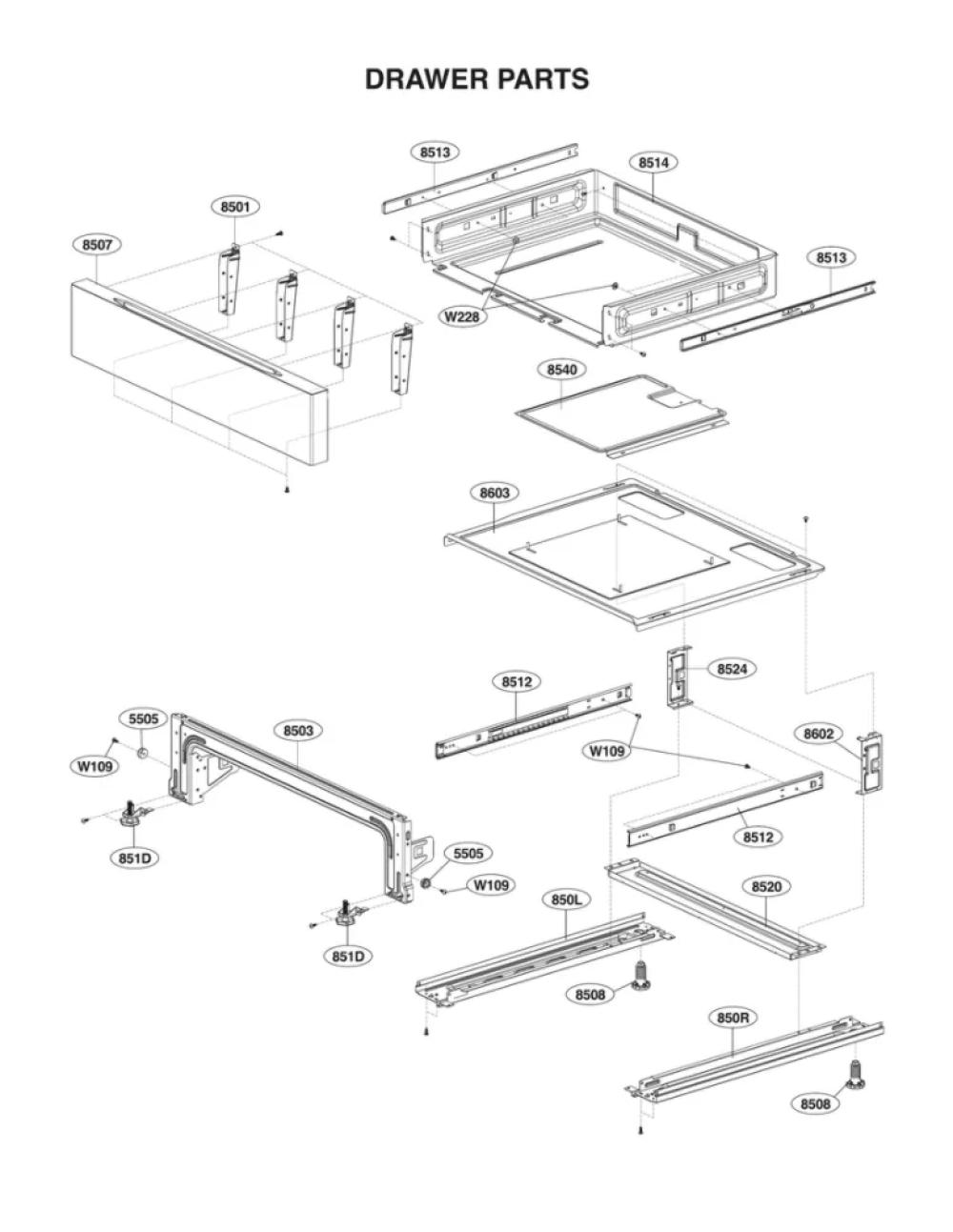 DRAWER PARTS

8513
8514
8501
8507
8513
W228
8540
8603
8524
8512
5505
8503
W109
W109
8602
851D
8512
5505
W109
850L
8520
851D
8508
850R
8508