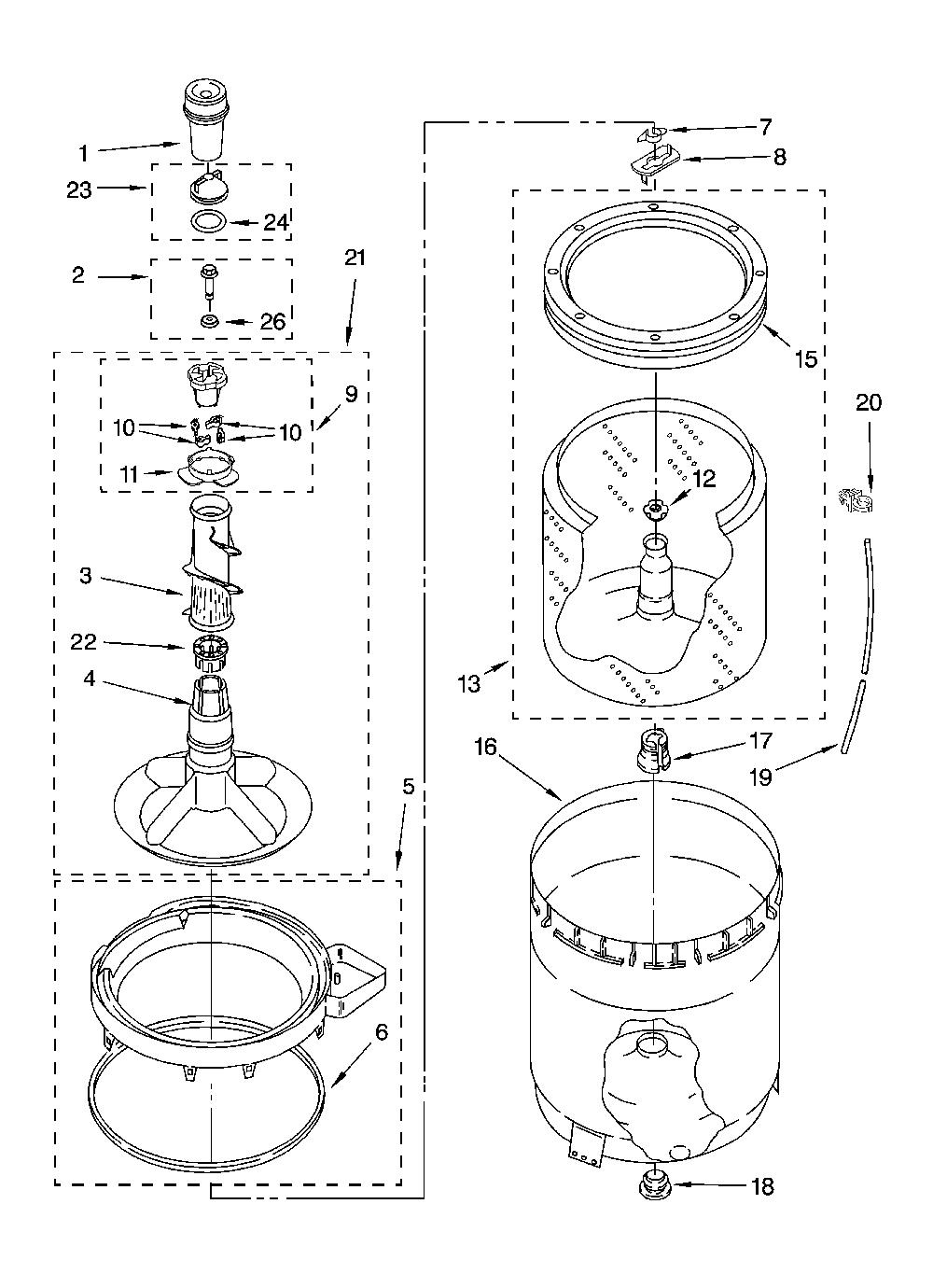 1
23
24
2
26
21
9
10
10
11
3
22
4
5
6
7
8
15
20
12
13
16
17
19
18