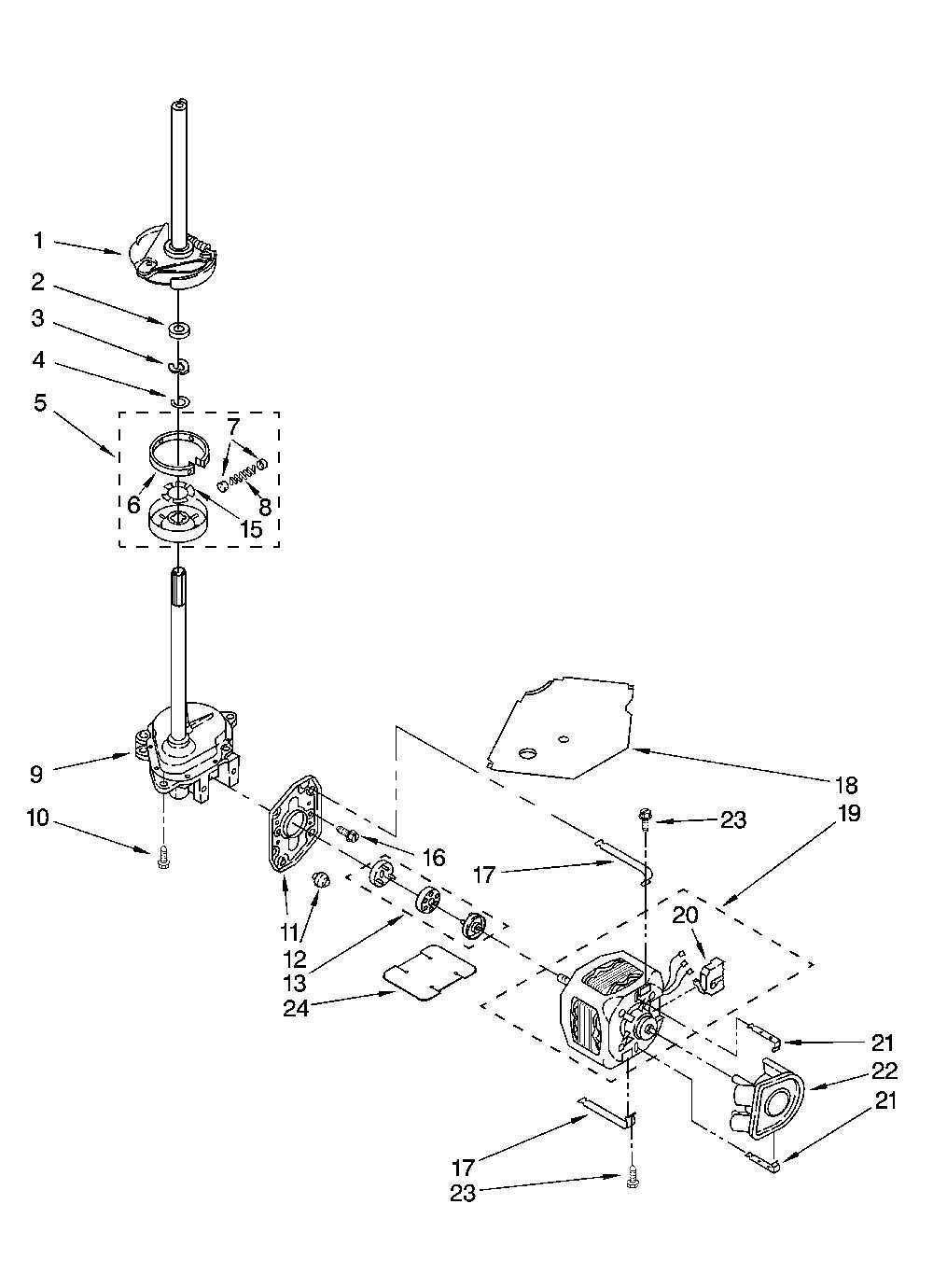 1
2
3
4
5
7
6
8
15
9
10
18
23
19
16
17
20
11
12
13
24
21
22
21
17
23