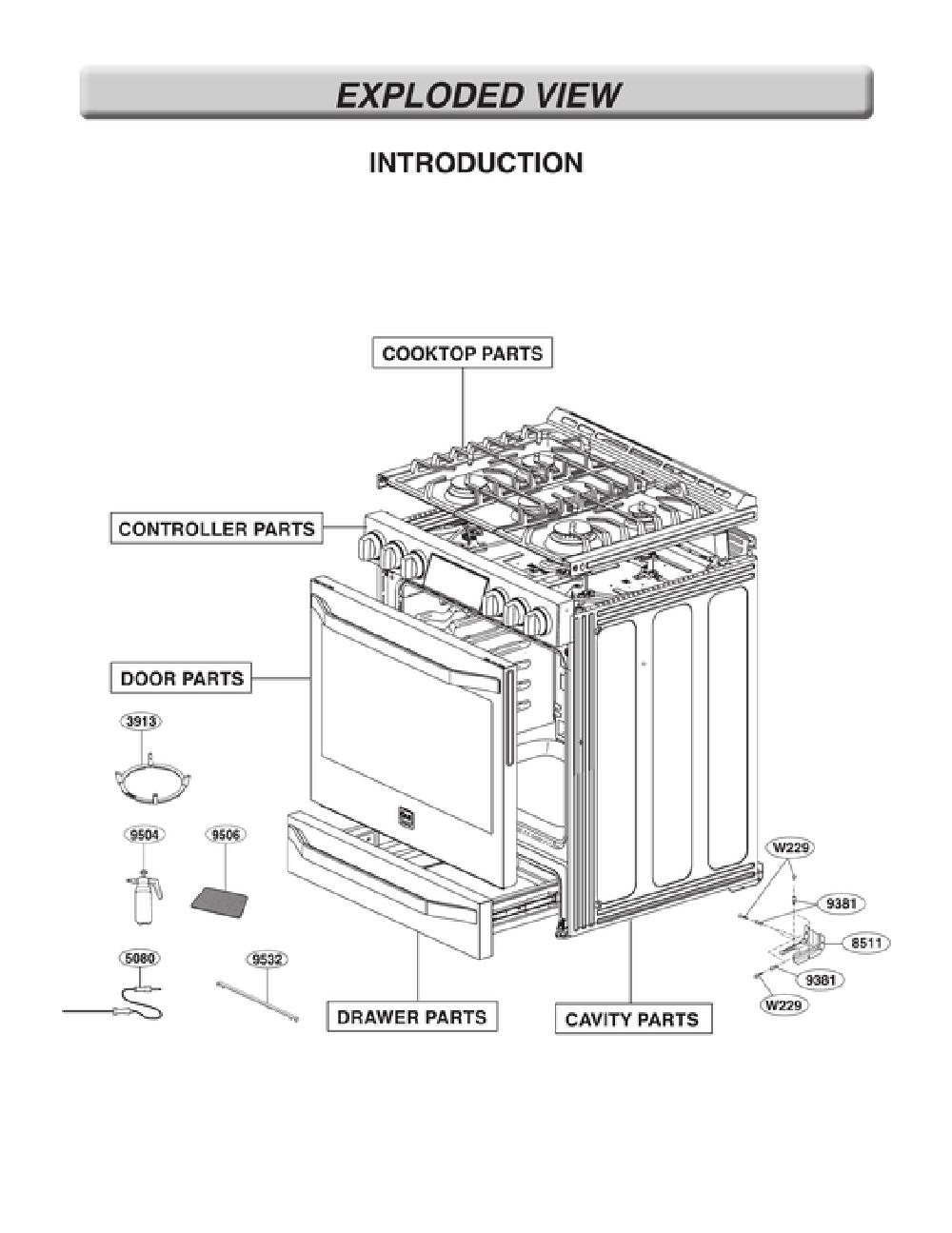 EXPLODED VIEW

INTRODUCTION

COOKTOP PARTS

CONTROLLER PARTS

DOOR PARTS

3913

9504

9506

5080

9532

DRAWER PARTS

CAVITY PARTS

W229

9381

8511

9381

W229