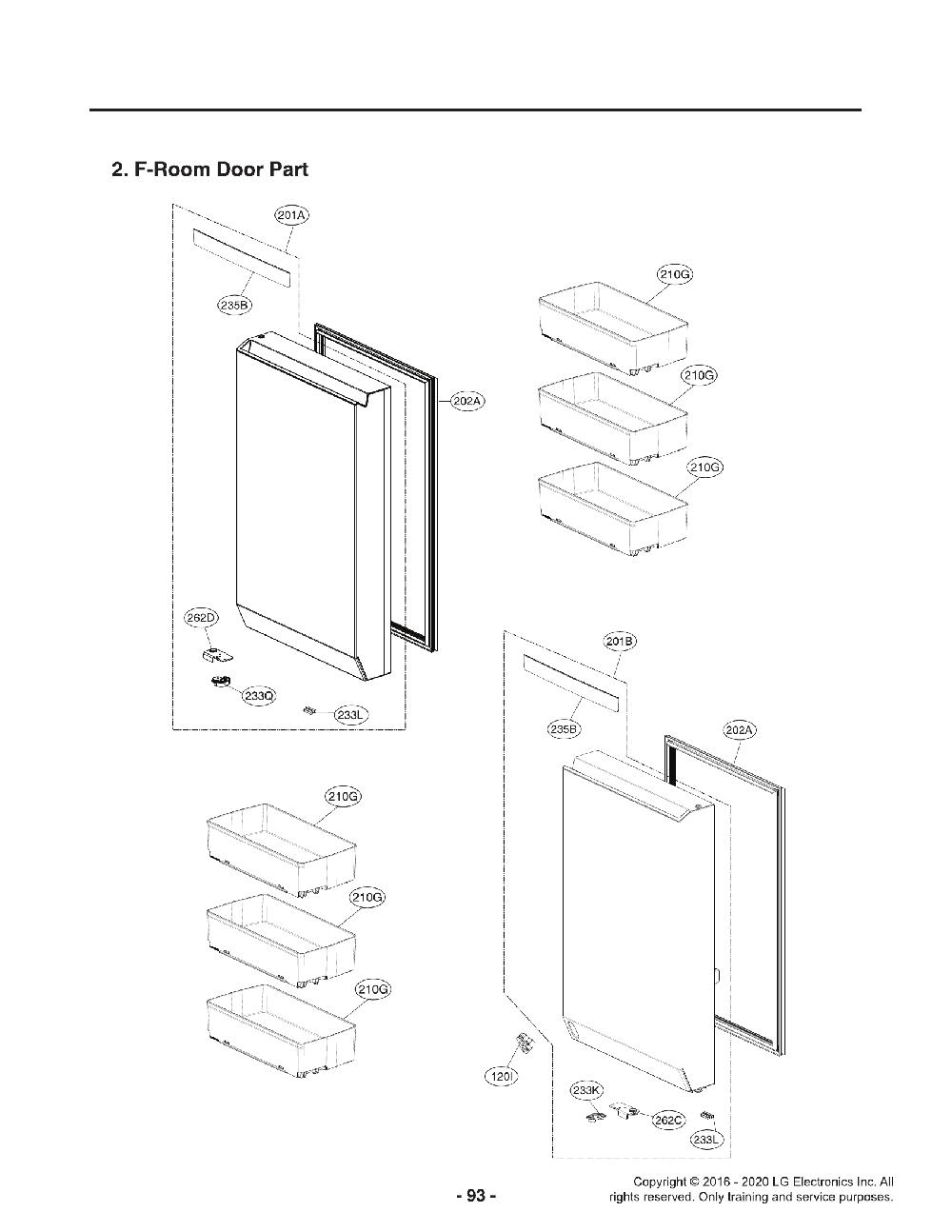 2. F-Room Door Part

201A

235B

202A

210G

210G

210G

262D

233Q

233L

201B

235B

202A

210G

210G

210G

120I

233K

262C

233L

- 93 -

Copyright © 2016 - 2020 LG Electronics Inc. All rights reserved. Only training and service purposes.