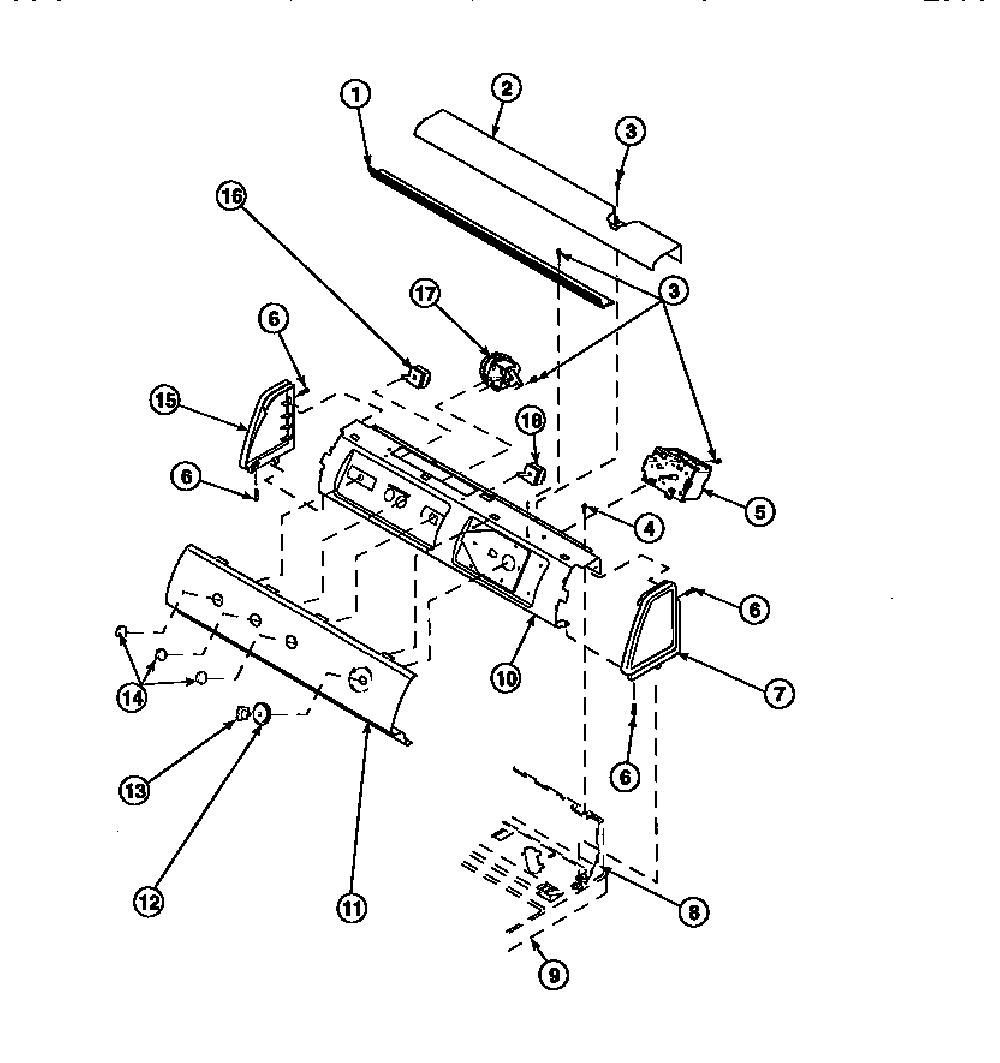 1
2
3
16
17
3
6
15
18
6
5
4
6
10
7
14
6
13
12
11
8
9