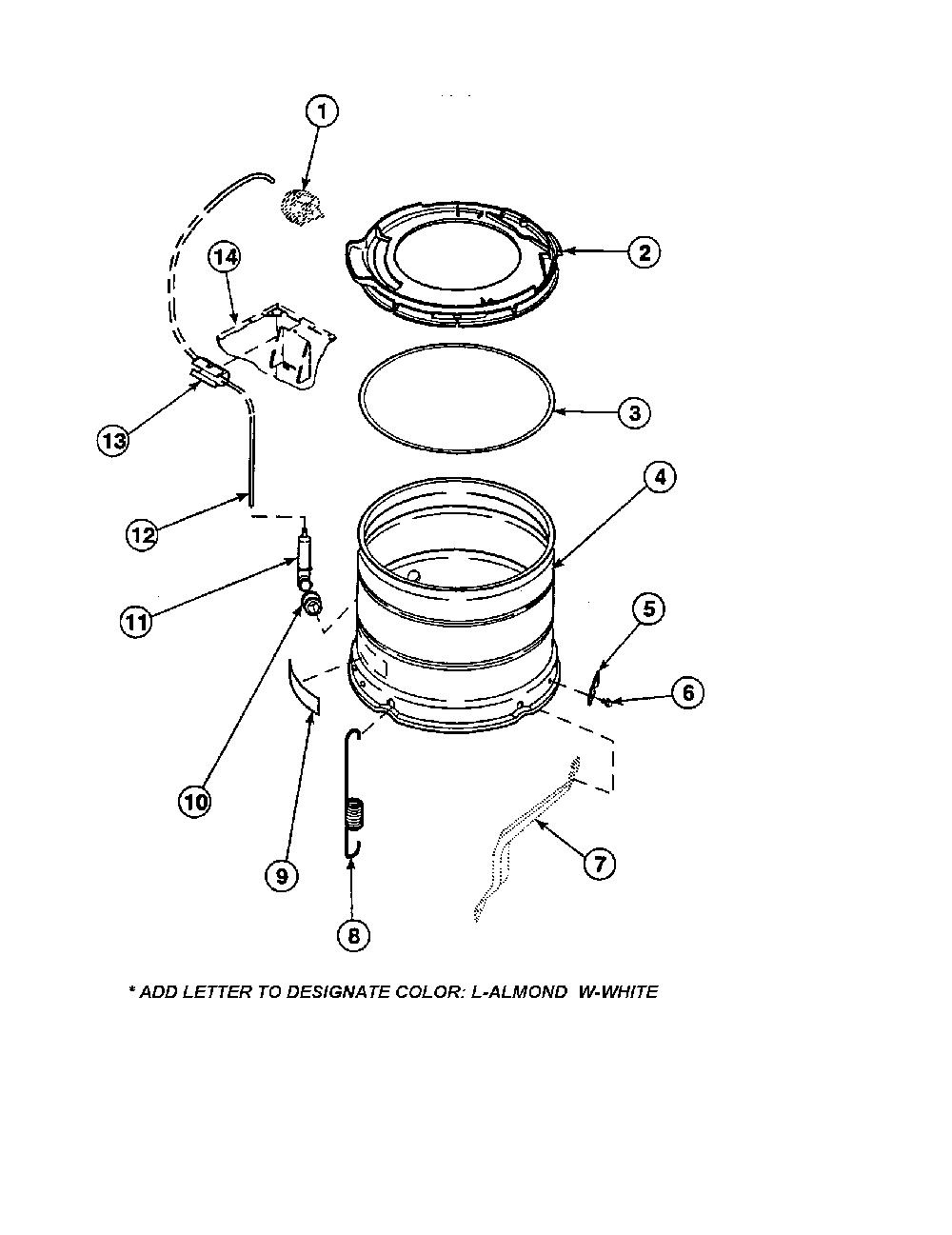 1
2
14
3
13
4
12
11
5
6
10
9
7
8

* ADD LETTER TO DESIGNATE COLOR: L-ALMOND W-WHITE