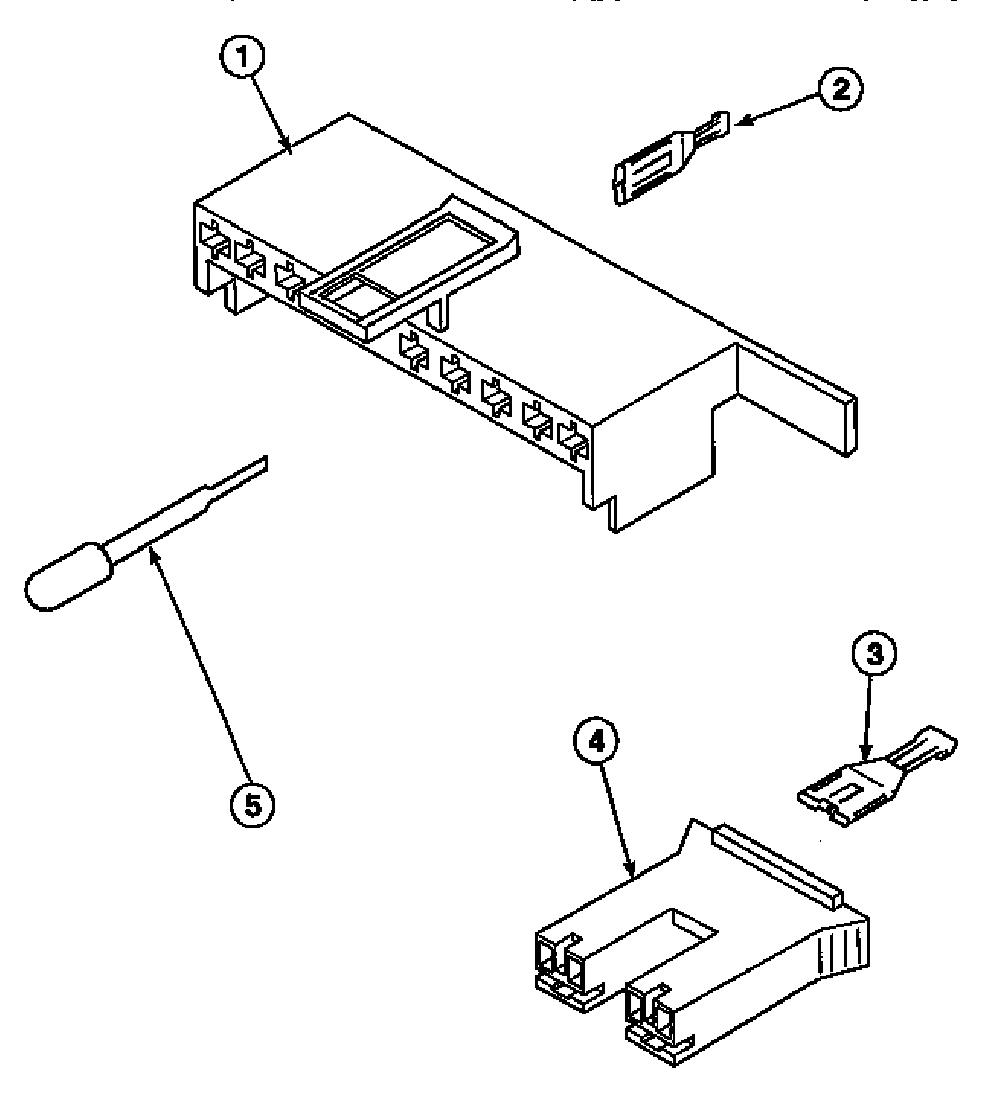 1
2
5
3
4