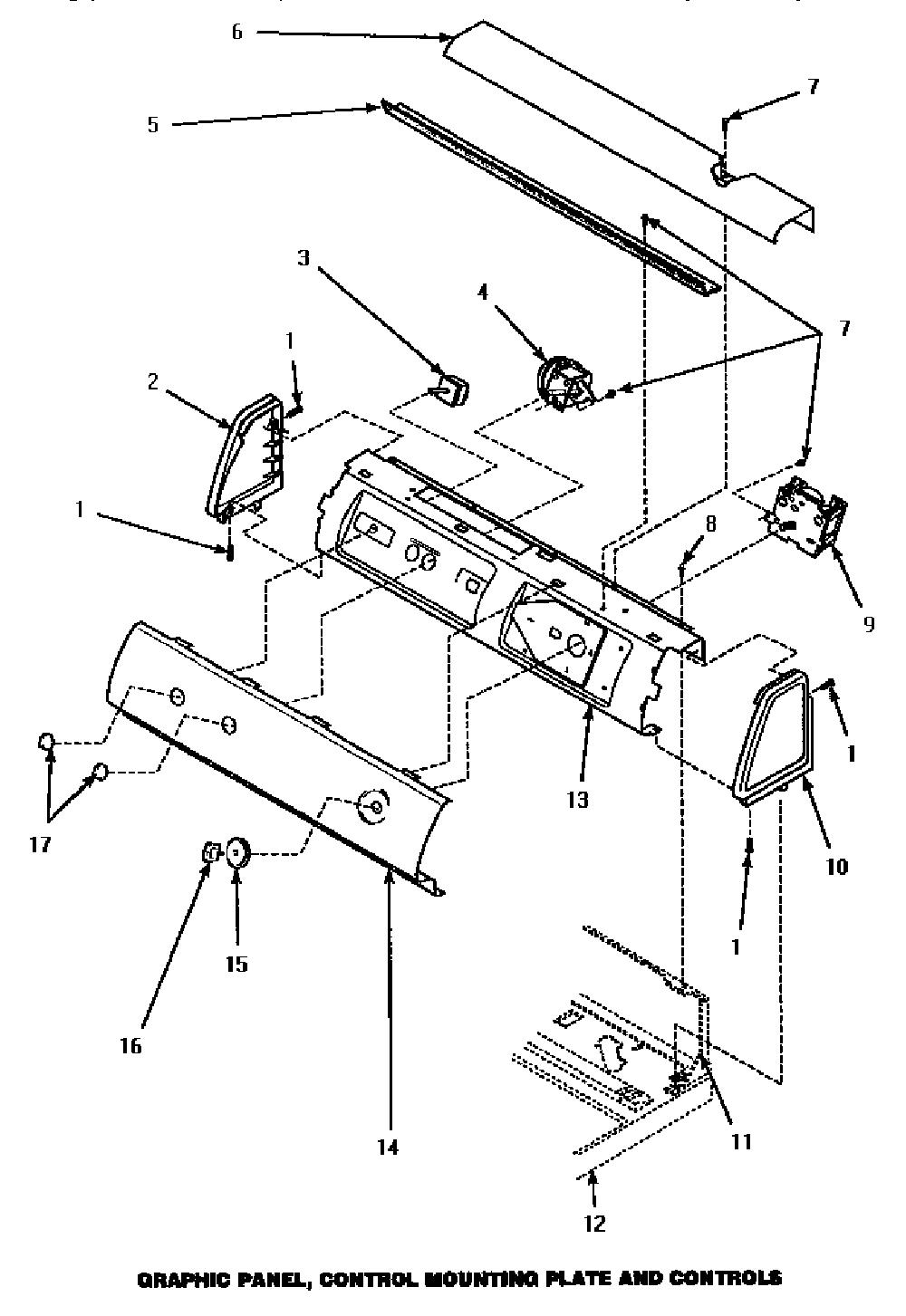 6

7

5

3

4

7

1

2

1

8

9

1

13

10

17

1

15

16

14

11

12

GRAPHIC PANEL, CONTROL MOUNTING PLATE AND CONTROLS