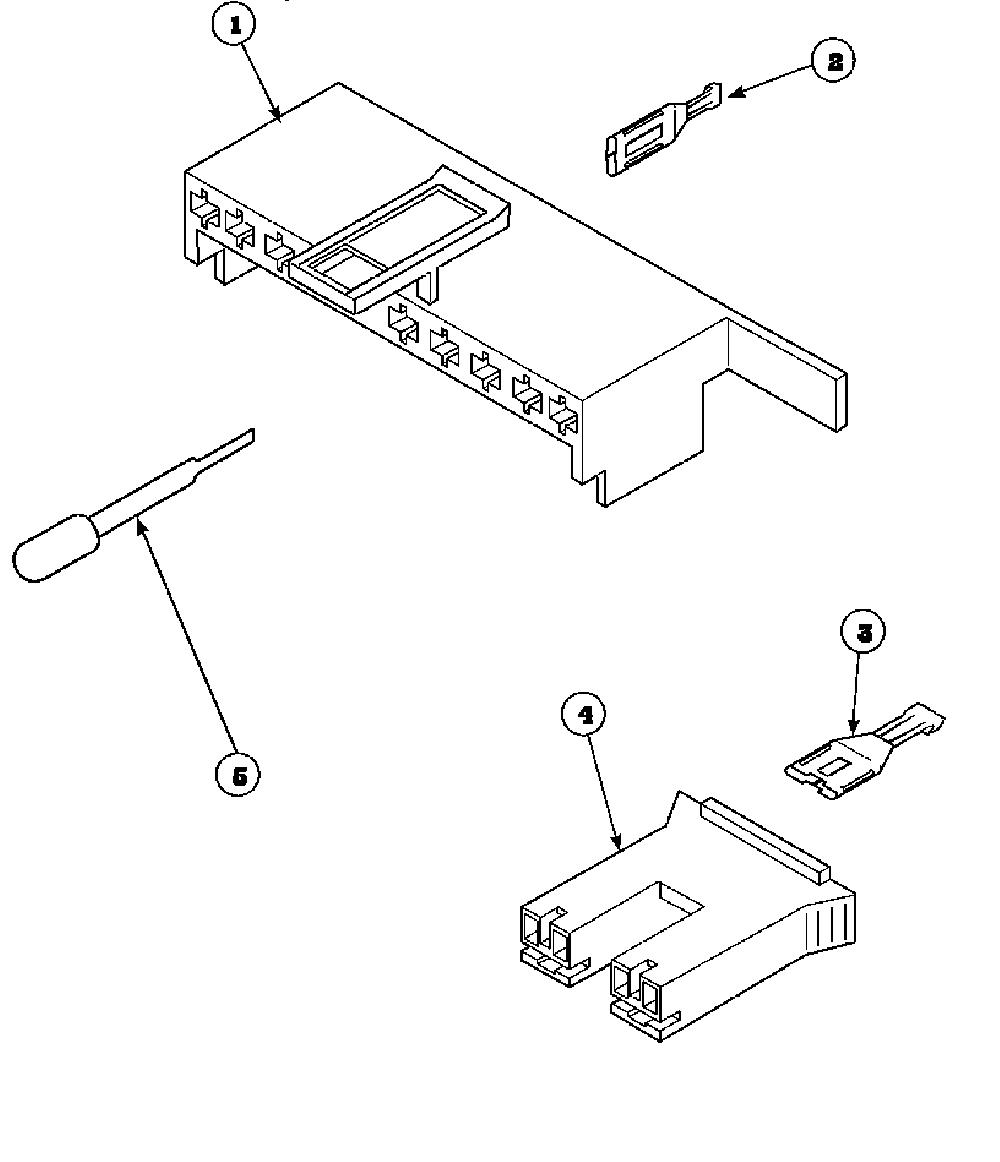 1
2
5
3
4