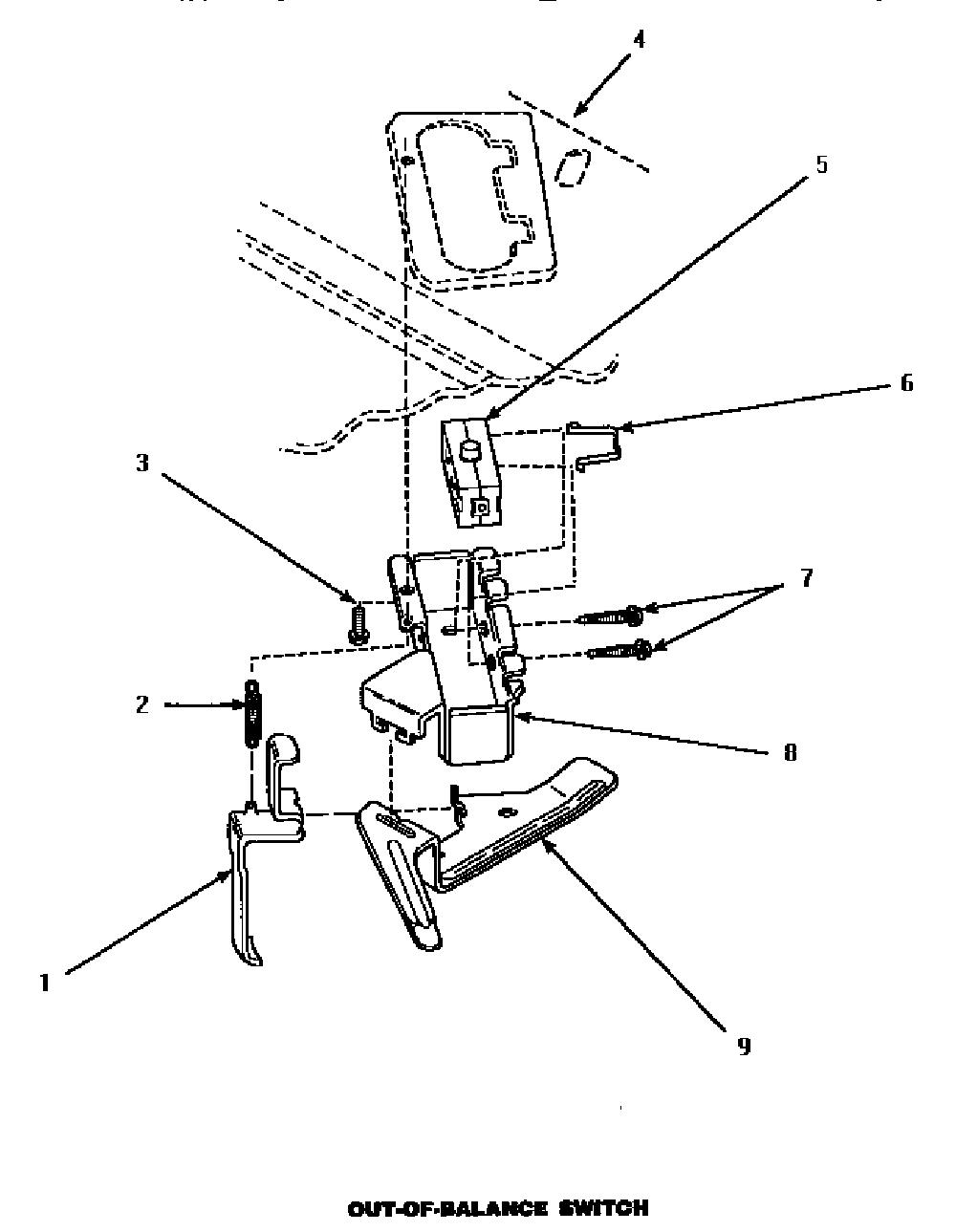 4
5
6
3
7
2
8
1
9
OUT-OF-BALANCE SWITCH