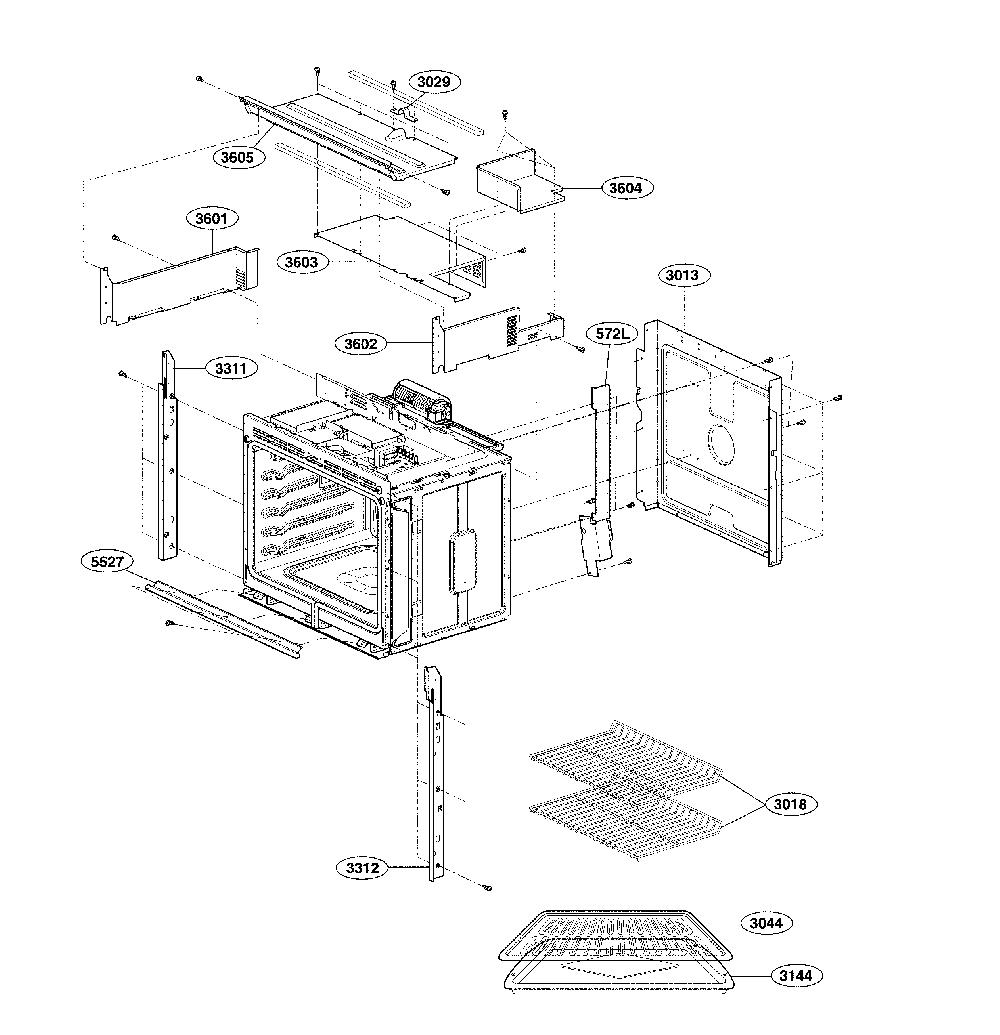 3029
3605
3604
3601
3603
3013
3602
572L
3311
5527
3018
3312
3044
3144