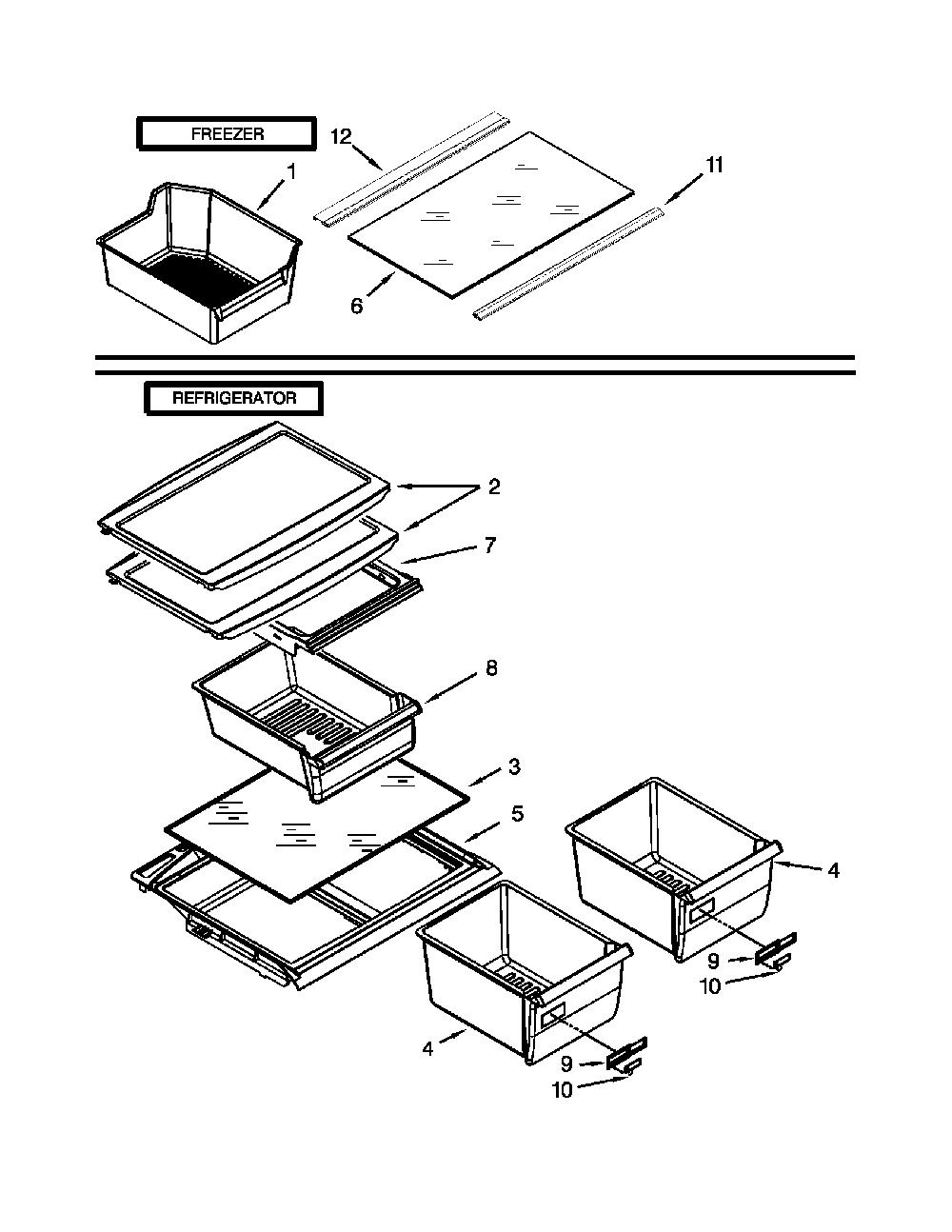 FREEZER

12

1

11

6

REFRIGERATOR

2

7

8

3

5

4

9

10

4

9

10