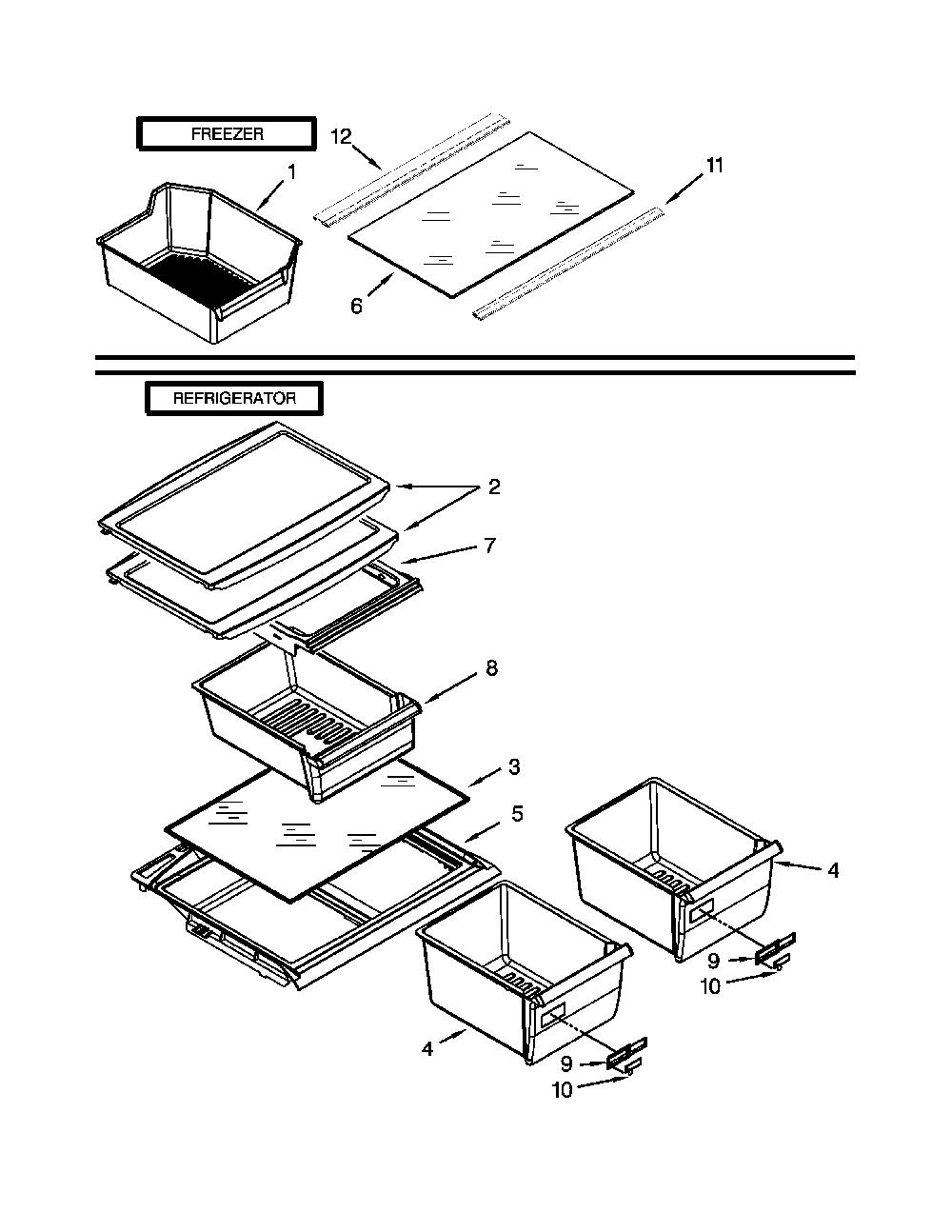 FREEZER

12

1

11

6

REFRIGERATOR

2

7

8

3

5

4

9

10

4

9

10