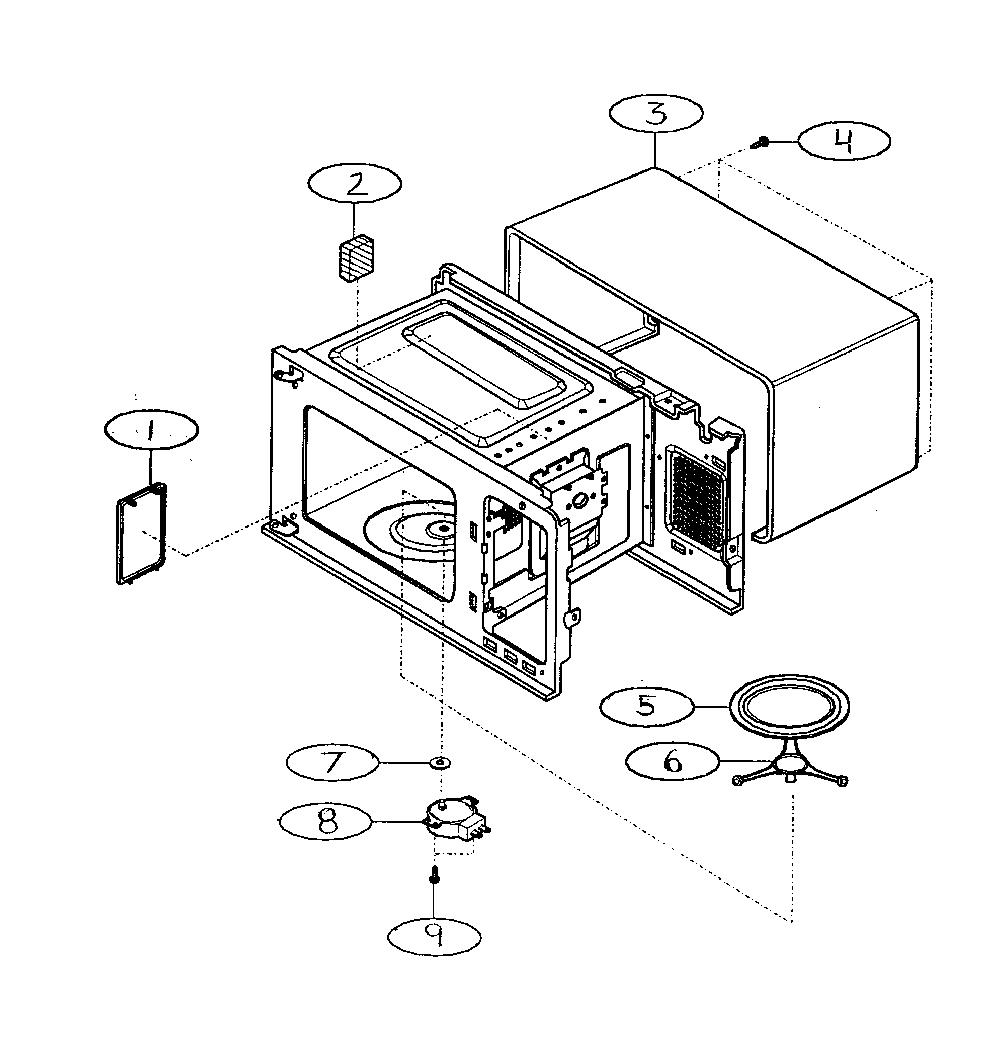 3
4
2
1
5
6
7
8
9