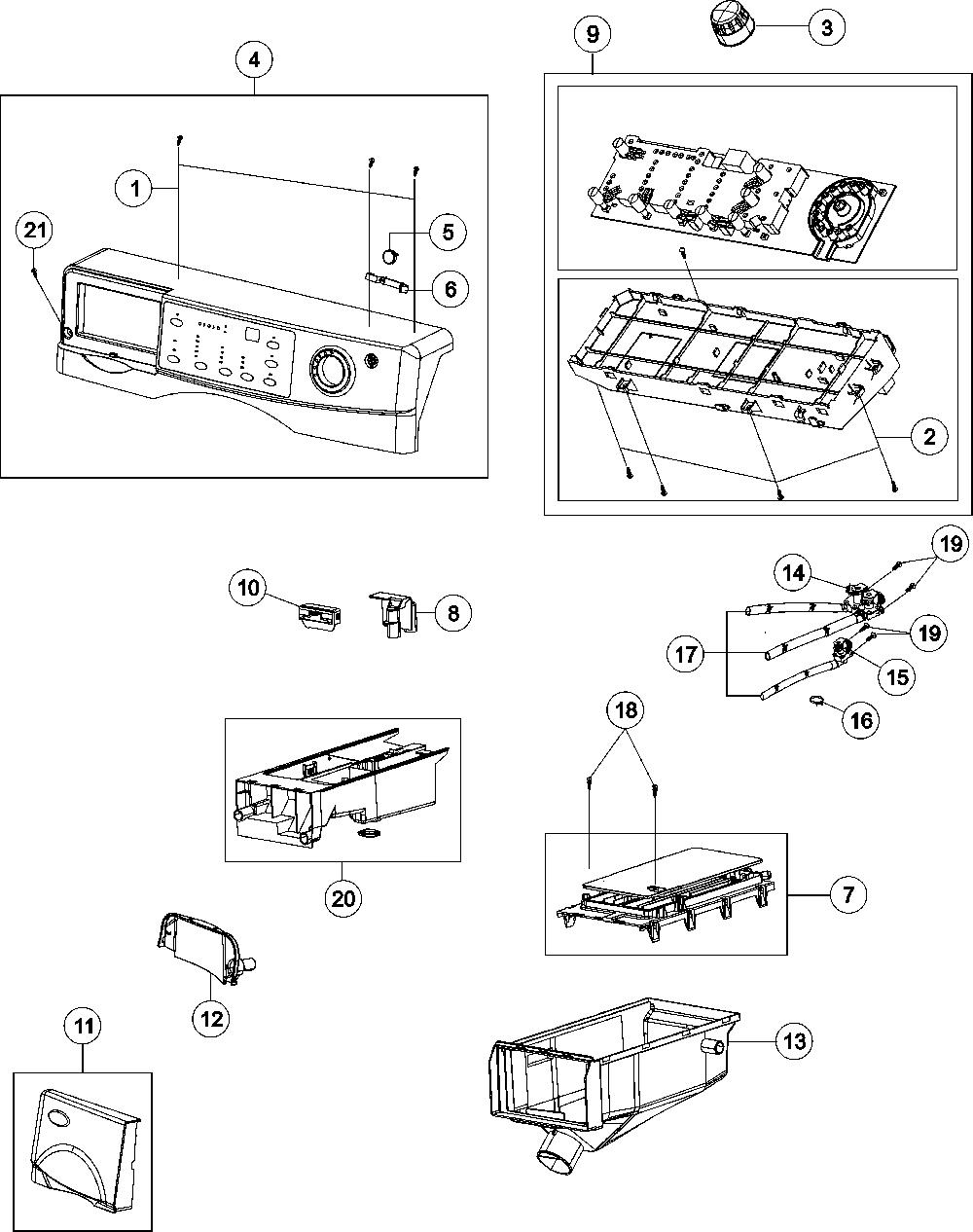 4
9
3
1
21
5
6
2
10
8
14
19
17
19
15
16
18
20
7
12
11
13