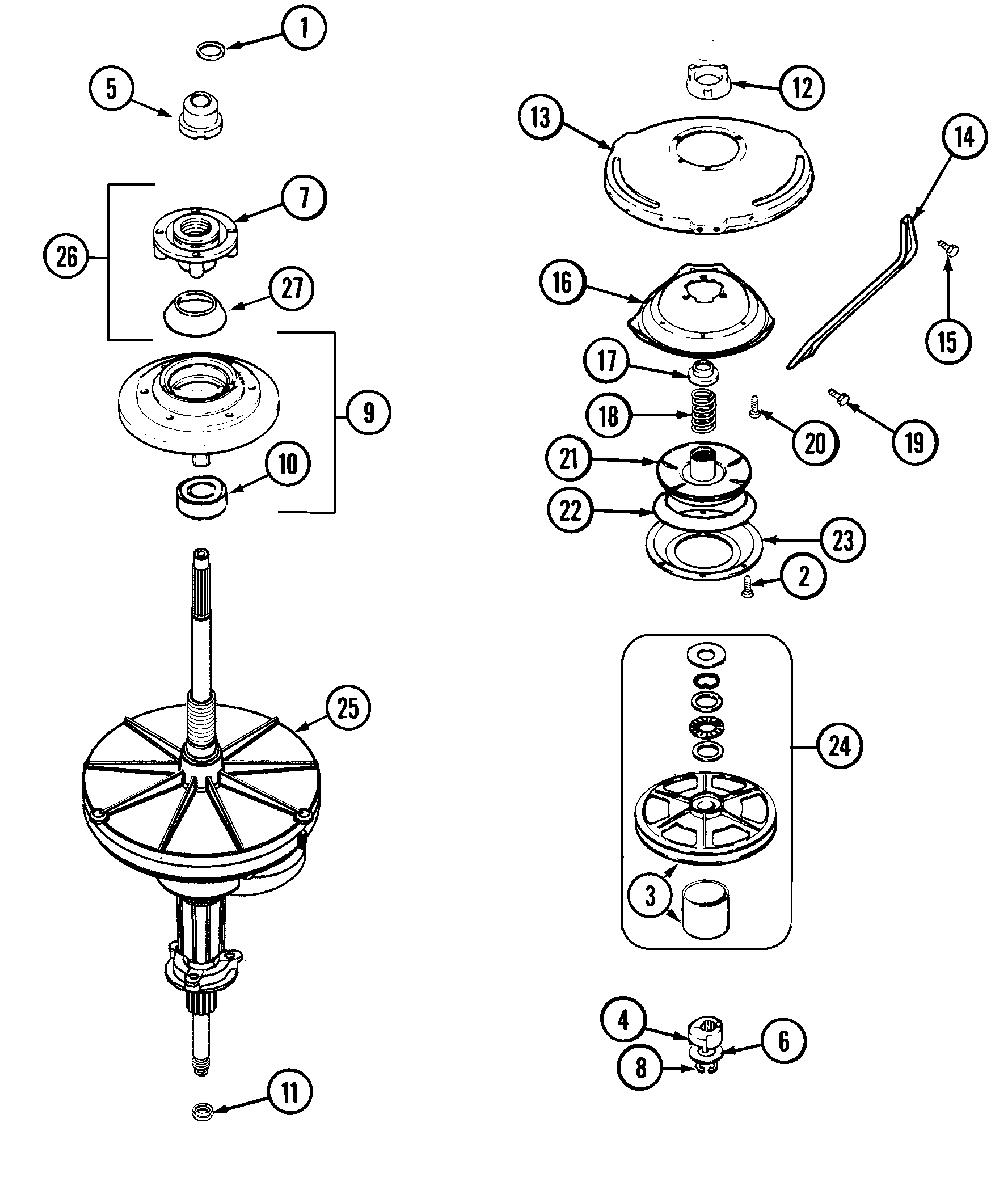 1
5
26
7
27
9
10
25
11
12
13
14
15
16
17
18
20
19
21
22
23
2
24
3
4
6
8