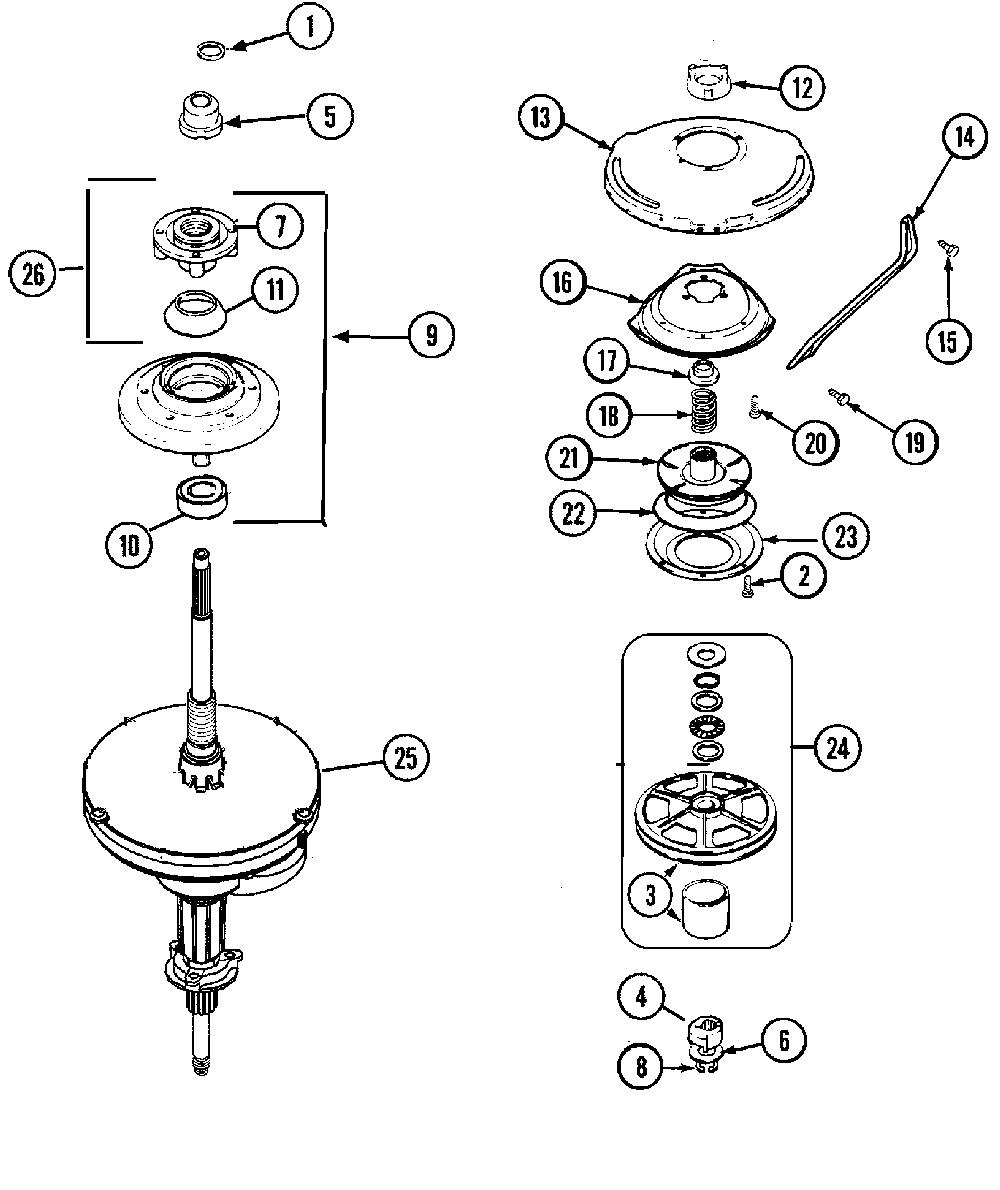 1
5
26
7
11
9
10
25
12
13
14
15
16
17
18
20
19
21
22
23
2
24
3
4
6
8